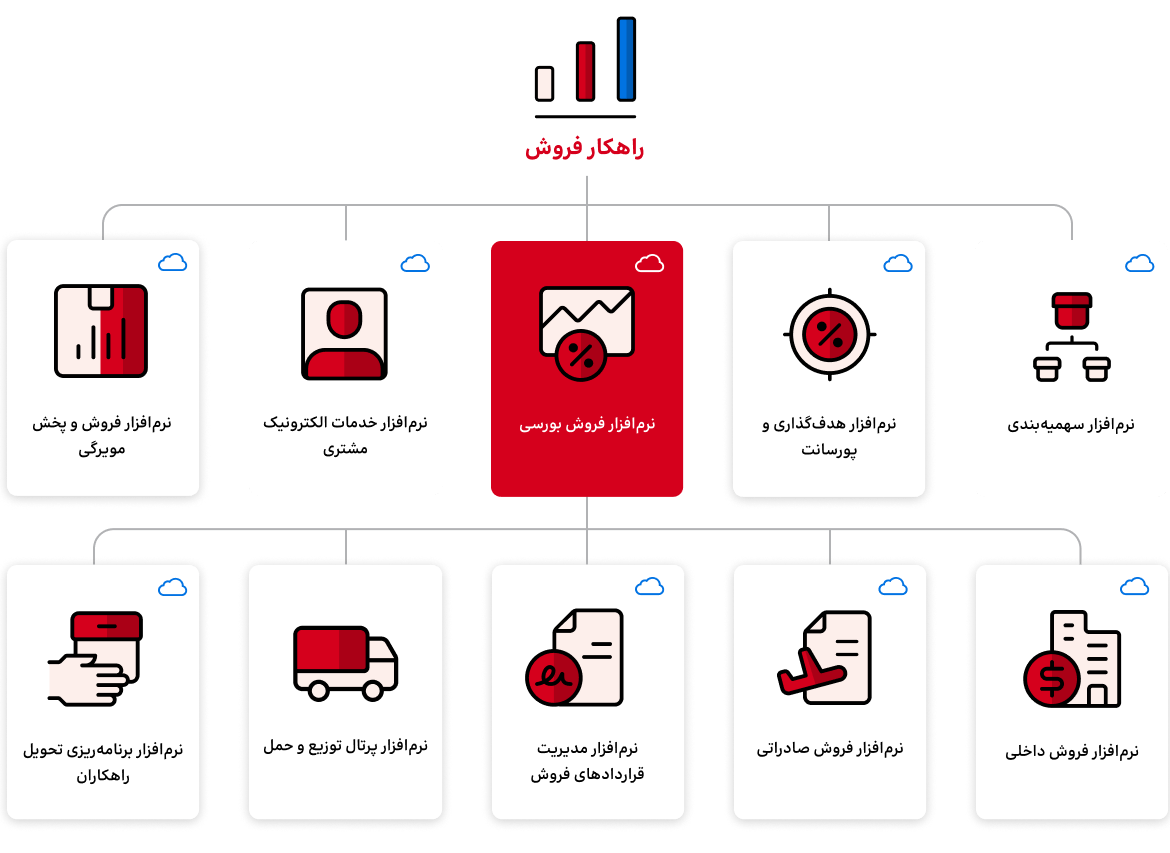 راهکار فروش

نرم‌افزار سهمیه‌بندی

نرم‌افزار هدف‌گذاری و پورسانت

نرم‌افزار فروش بورسی

نرم‌افزار خدمات الکترونیک مشتری

نرم‌افزار فروش و پخش مویرگی

نرم‌افزار فروش داخلی

نرم‌افزار فروش صادراتی

نرم‌افزار مدیریت قراردادهای فروش

نرم‌افزار پرتال توزیع و حمل

نرم‌افزار برنامه‌ریزی تحویل راهکاران