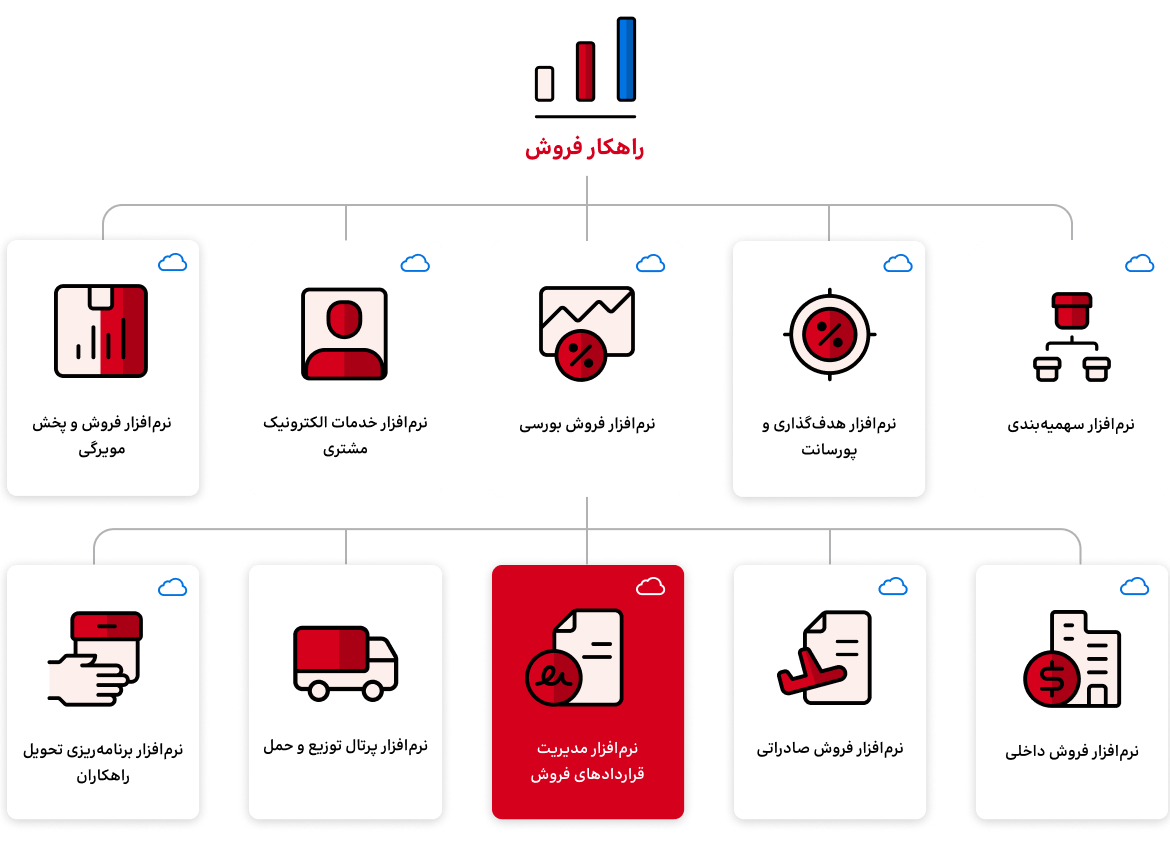 راهکار فروش

نرم‌افزار سهمیه‌بندی

نرم‌افزار هدف‌گذاری و پورسانت

نرم‌افزار فروش بورسی

نرم‌افزار خدمات الکترونیک مشتری

نرم‌افزار فروش و پخش مویرگی

نرم‌افزار فروش داخلی

نرم‌افزار فروش صادراتی

نرم‌افزار مدیریت قراردادهای فروش

نرم‌افزار پرتال توزیع و حمل

نرم‌افزار برنامه‌ریزی تحویل راهکاران