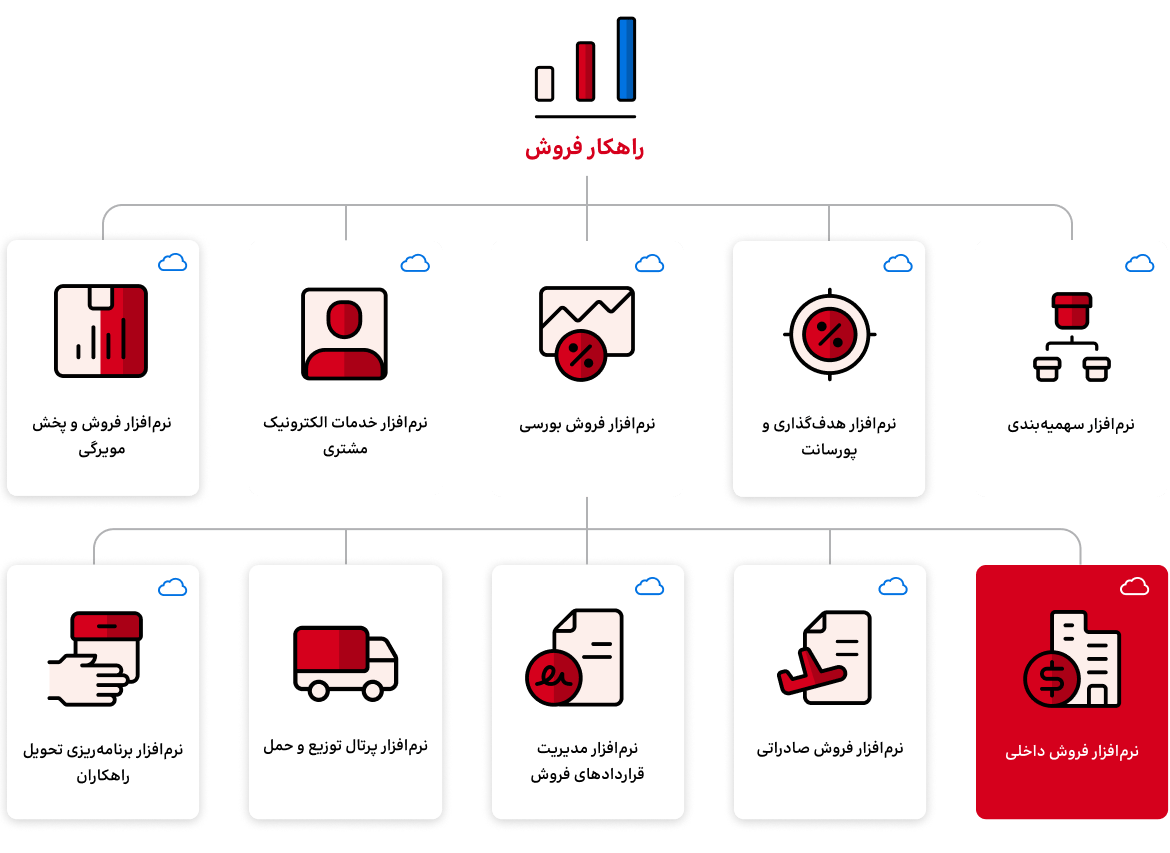 راهکار فروش

نرم‌افزار سهمیه‌بندی

نرم‌افزار هدف‌گذاری و پورسانت

نرم‌افزار فروش بورسی

نرم‌افزار خدمات الکترونیک مشتری

نرم‌افزار فروش و پخش مویرگی

نرم‌افزار فروش داخلی

نرم‌افزار فروش صادراتی

نرم‌افزار مدیریت قراردادهای فروش

نرم‌افزار پرتال توزیع و حمل

نرم‌افزار برنامه‌ریزی تحویل راهکاران