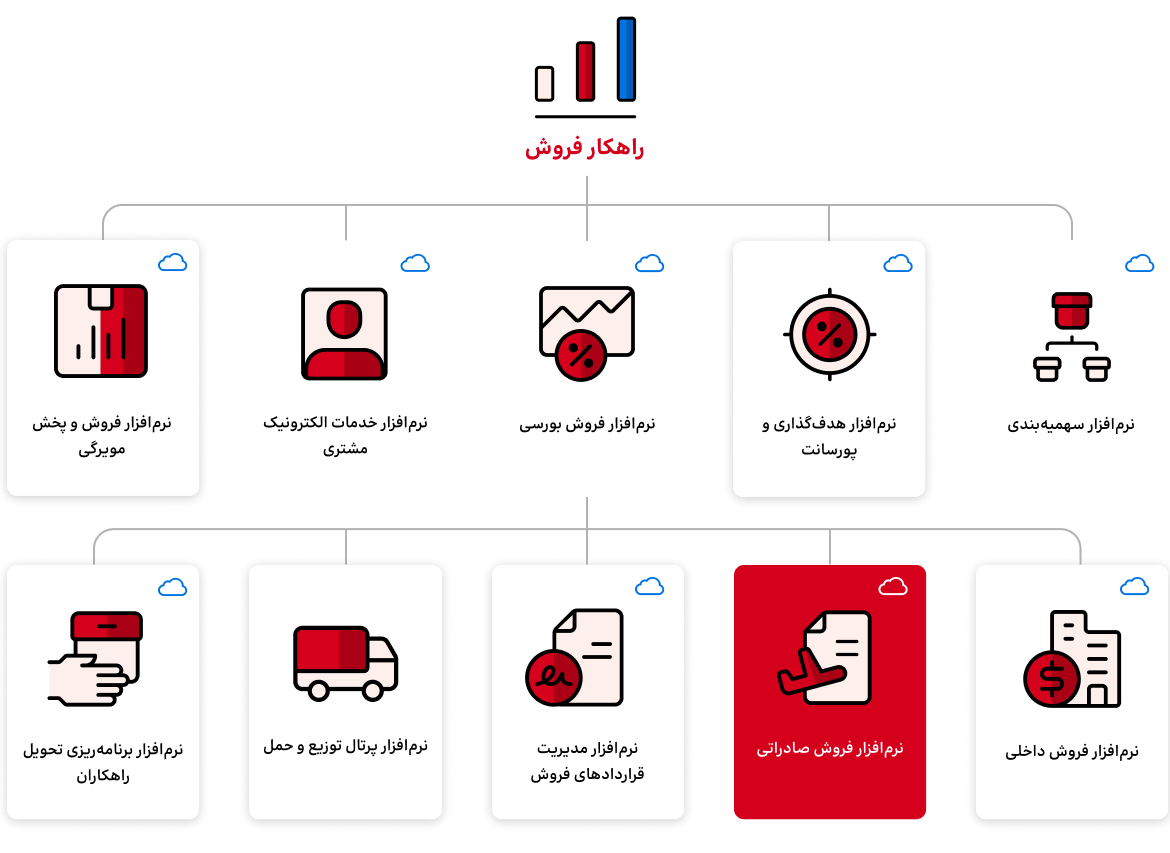 راهکار فروش

نرم‌افزار سهمیه‌بندی

نرم‌افزار هدف‌گذاری و پورسانت

نرم‌افزار فروش بورسی

نرم‌افزار خدمات الکترونیک مشتری

نرم‌افزار فروش و پخش مویرگی

نرم‌افزار فروش داخلی

نرم‌افزار فروش صادراتی

نرم‌افزار مدیریت قراردادهای فروش

نرم‌افزار پرتال توزیع و حمل

نرم‌افزار برنامه‌ریزی تحویل راهکاران