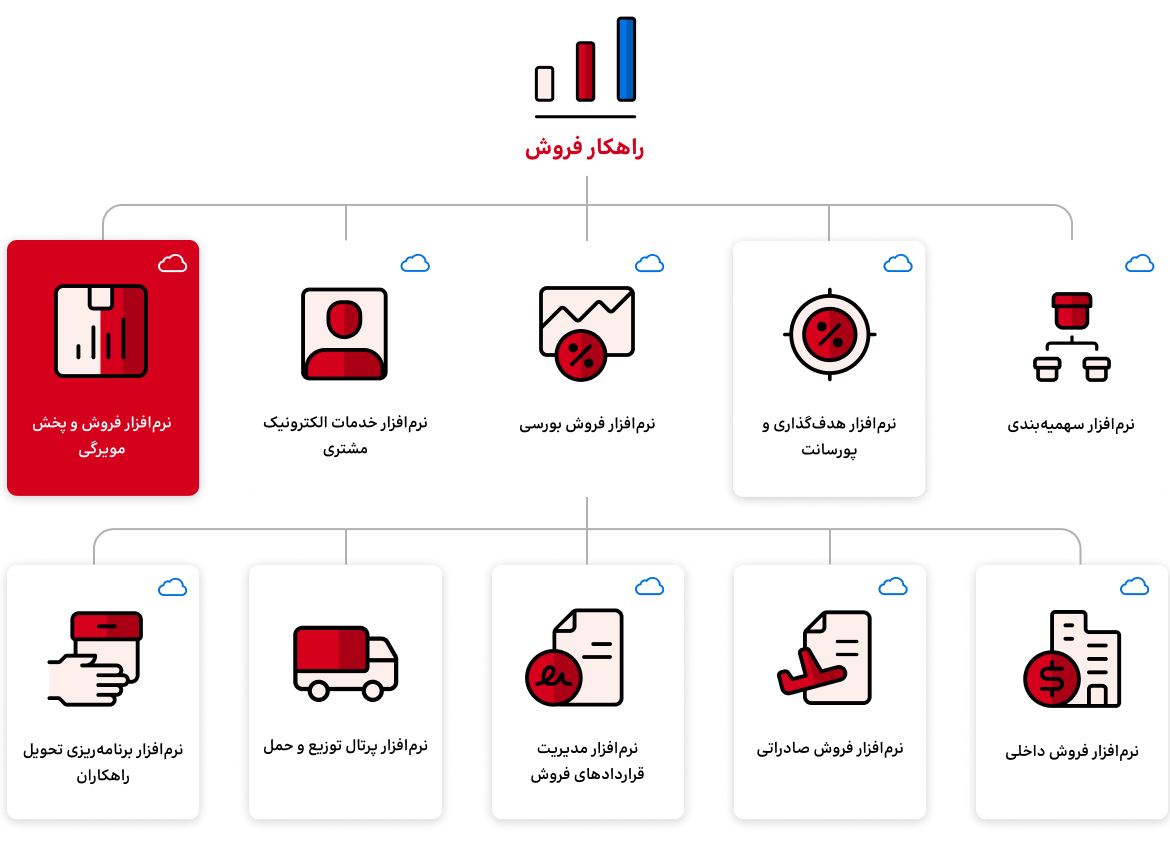 راهکار فروش

نرم‌افزار سهمیه‌بندی

نرم‌افزار هدف‌گذاری و پورسانت

نرم‌افزار فروش بورسی

نرم‌افزار خدمات الکترونیک مشتری

نرم‌افزار فروش و پخش مویرگی

نرم‌افزار فروش داخلی

نرم‌افزار فروش صادراتی

نرم‌افزار مدیریت قراردادهای فروش

نرم‌افزار پرتال توزیع و حمل

نرم‌افزار برنامه‌ریزی تحویل راهکاران