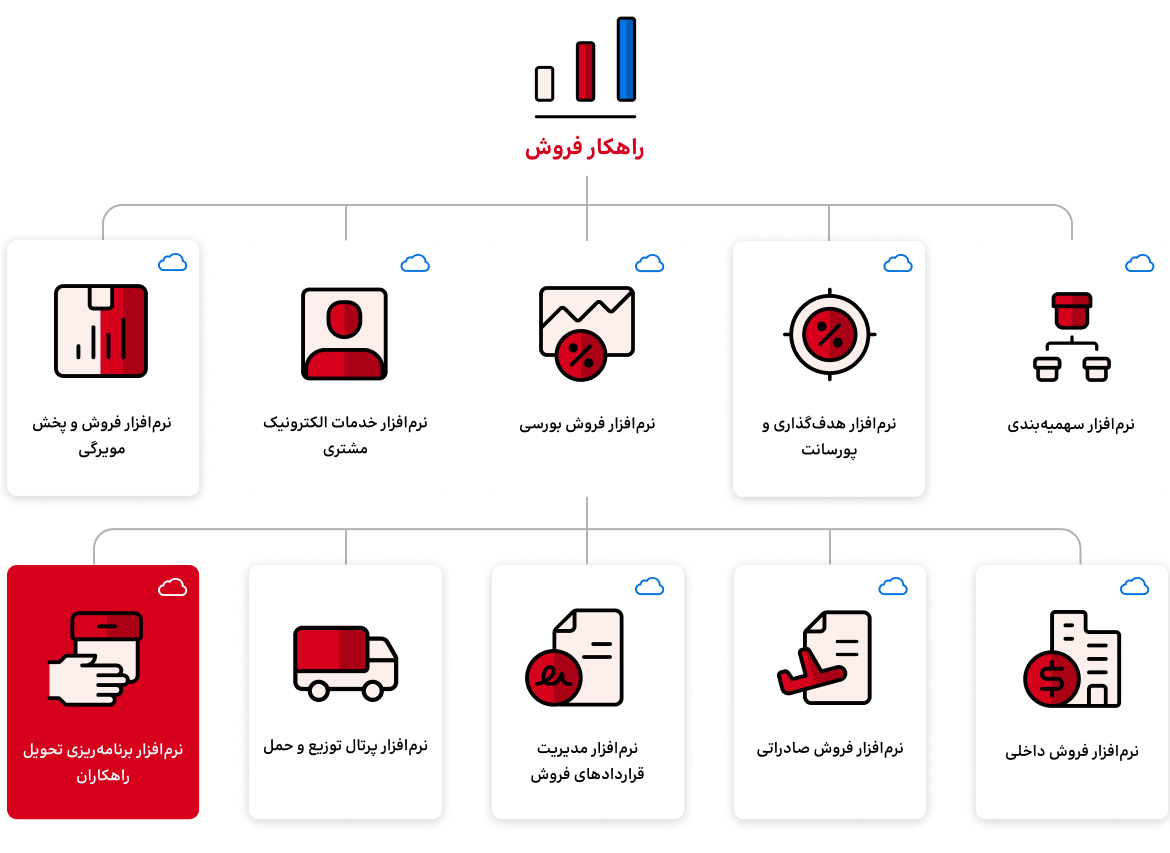 راهکار فروش

نرم‌افزار سهمیه‌بندی

نرم‌افزار هدف‌گذاری و پورسانت

نرم‌افزار فروش بورسی

نرم‌افزار خدمات الکترونیک مشتری

نرم‌افزار فروش و پخش مویرگی

نرم‌افزار فروش داخلی

نرم‌افزار فروش صادراتی

نرم‌افزار مدیریت قراردادهای فروش

نرم‌افزار پرتال توزیع و حمل

نرم‌افزار برنامه‌ریزی تحویل راهکاران