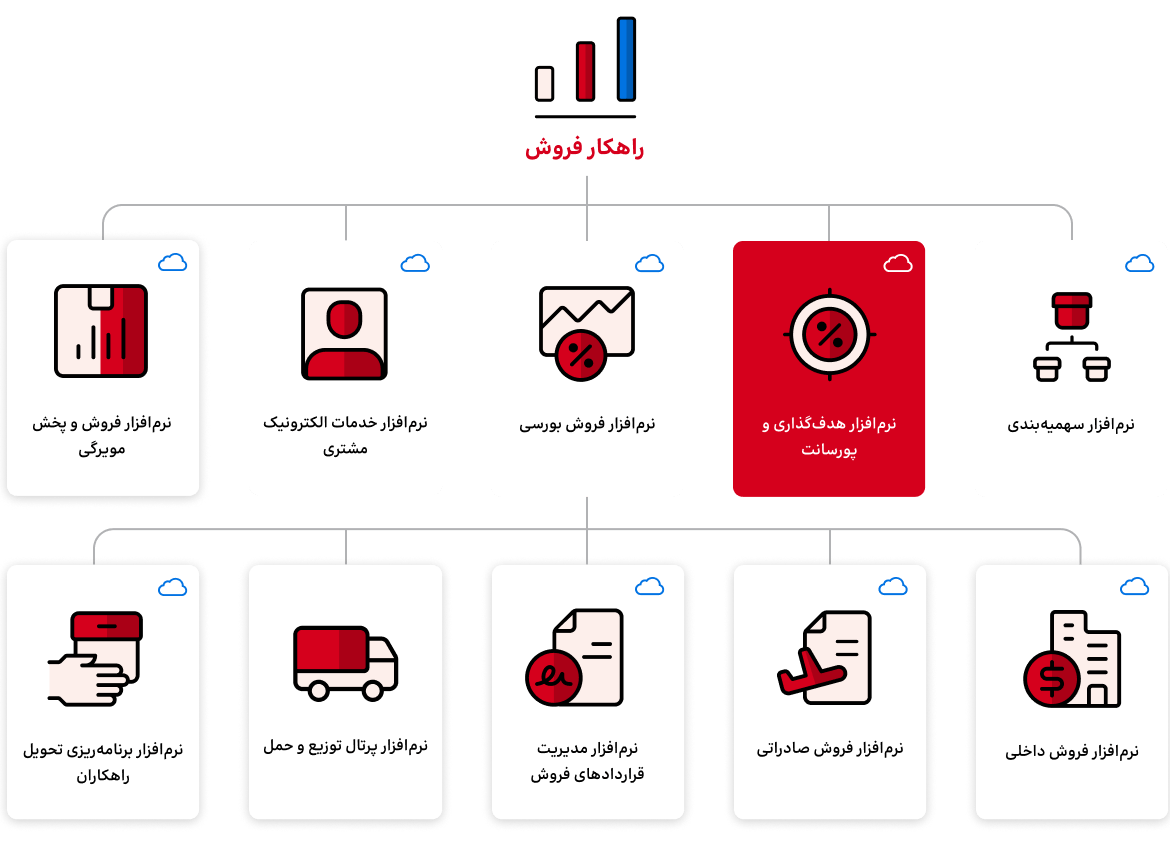 راهکار فروش

نرم‌افزار سهمیه‌بندی

نرم‌افزار هدف‌گذاری و پورسانت

نرم‌افزار فروش بورسی

نرم‌افزار خدمات الکترونیک مشتری

نرم‌افزار فروش و پخش مویرگی

نرم‌افزار فروش داخلی

نرم‌افزار فروش صادراتی

نرم‌افزار مدیریت قراردادهای فروش

نرم‌افزار پرتال توزیع و حمل

نرم‌افزار برنامه‌ریزی تحویل راهکاران