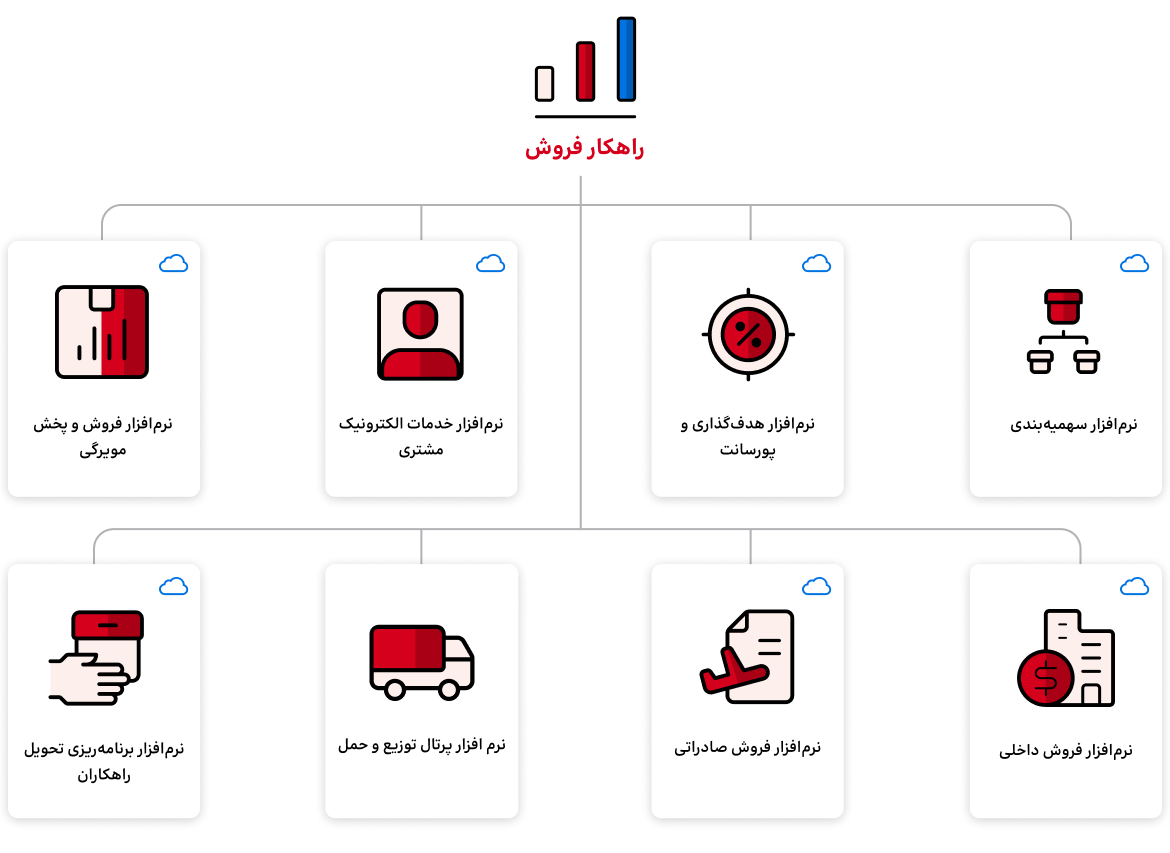 راهکار فروش

نرم‌افزار سهمیه‌بندی

نرم‌افزار هدف‌گذاری و پورسانت

نرم‌افزار خدمات الکترونیک مشتری

نرم‌افزار فروش و پخش مویرگی

نرم‌افزار فروش داخلی

نرم‌افزار فروش صادراتی

نرم افزار پرتال توزیع و حمل

نرم‌افزار برنامه‌ریزی تحویل راهکاران