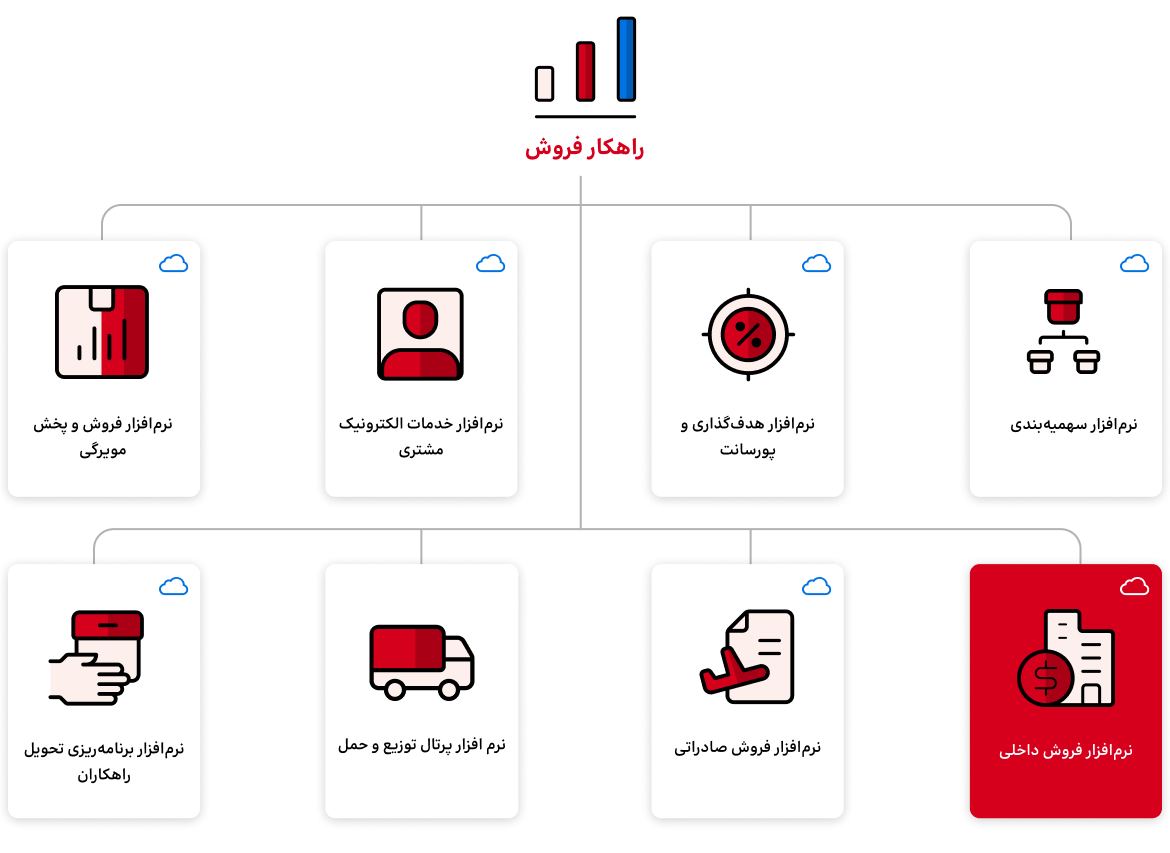 راهکار فروش

نرم‌افزار سهمیه‌بندی

نرم‌افزار هدف‌گذاری و پورسانت

نرم‌افزار خدمات الکترونیک مشتری

نرم‌افزار فروش و پخش مویرگی

نرم‌افزار فروش داخلی

نرم‌افزار فروش صادراتی

نرم افزار پرتال توزیع و حمل

نرم‌افزار برنامه‌ریزی تحویل راهکاران