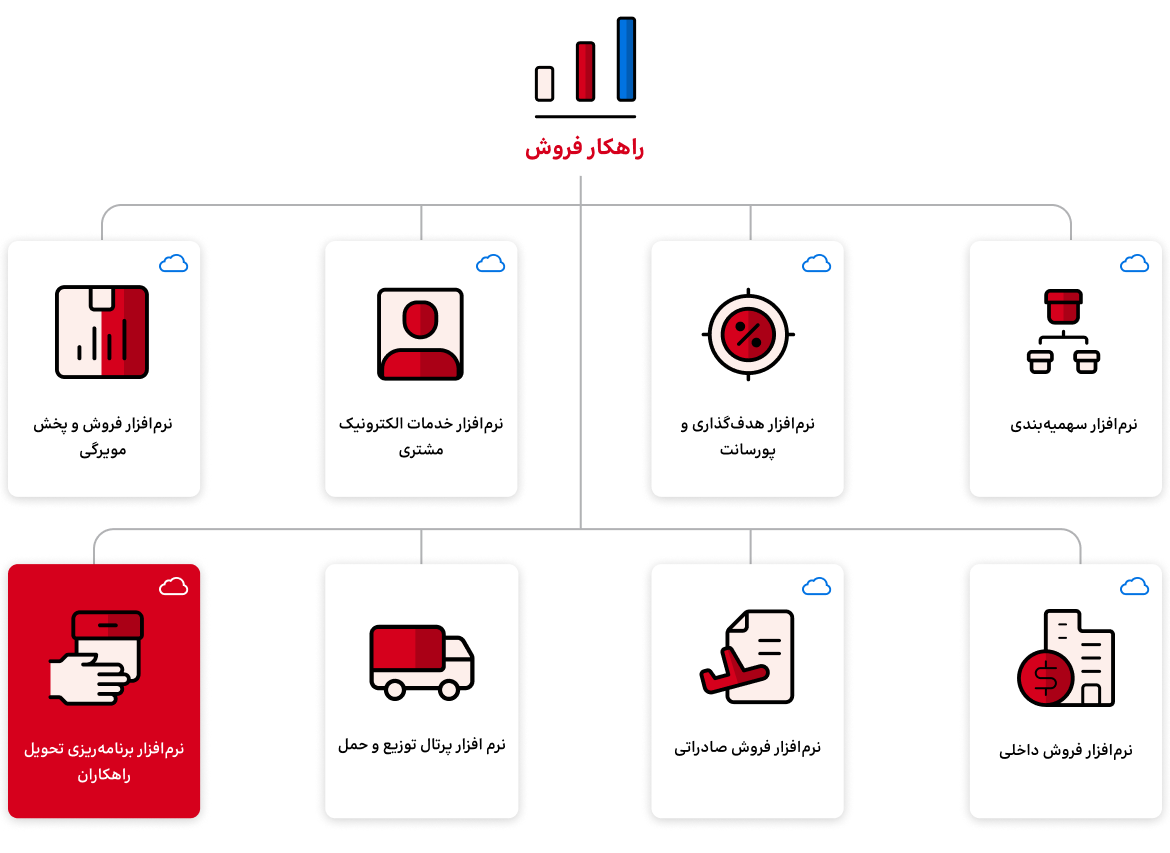 راهکار فروش

نرم‌افزار سهمیه‌بندی

نرم‌افزار هدف‌گذاری و پورسانت

نرم‌افزار خدمات الکترونیک مشتری

نرم‌افزار فروش و پخش مویرگی

نرم‌افزار فروش داخلی

نرم‌افزار فروش صادراتی

نرم افزار پرتال توزیع و حمل

نرم‌افزار برنامه‌ریزی تحویل راهکاران