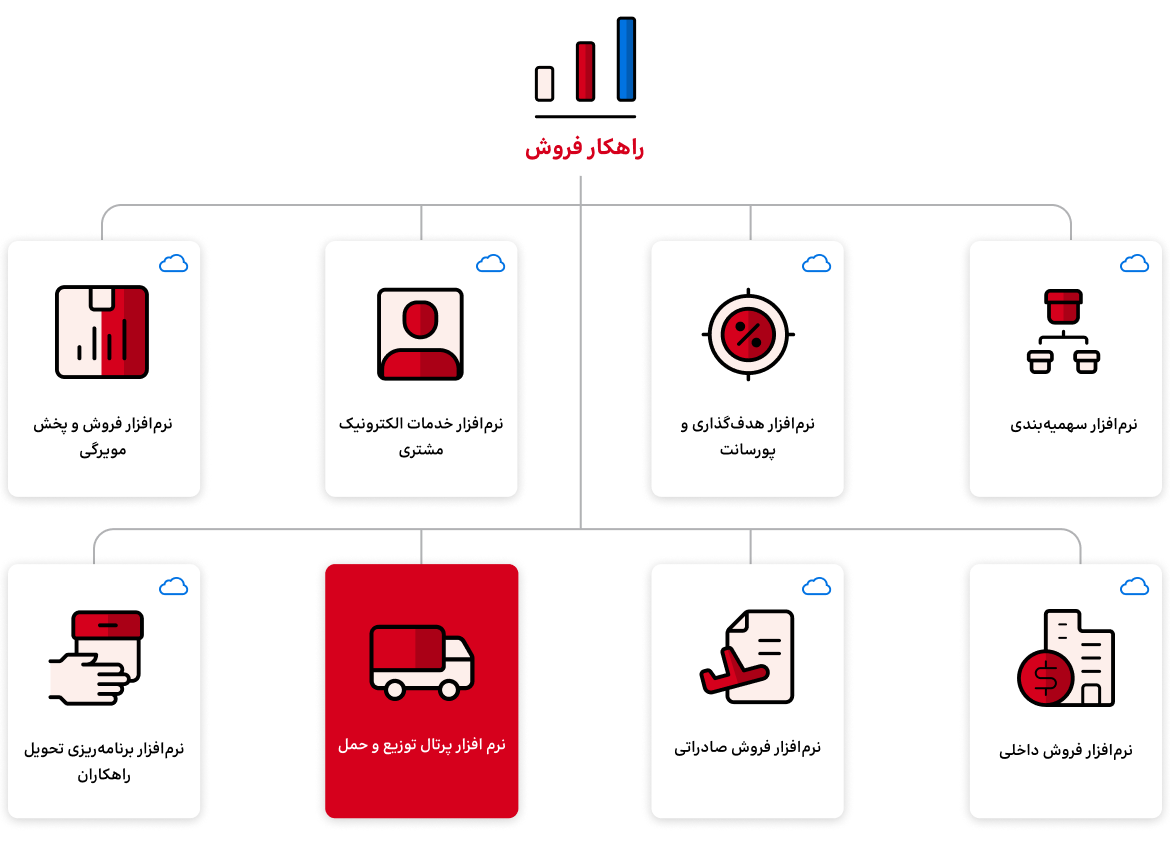 راهکار فروش

نرم‌افزار سهمیه‌بندی

نرم‌افزار هدف‌گذاری و پورسانت

نرم‌افزار خدمات الکترونیک مشتری

نرم‌افزار فروش و پخش مویرگی

نرم‌افزار فروش داخلی

نرم‌افزار فروش صادراتی

نرم افزار پرتال توزیع و حمل

نرم‌افزار برنامه‌ریزی تحویل راهکاران