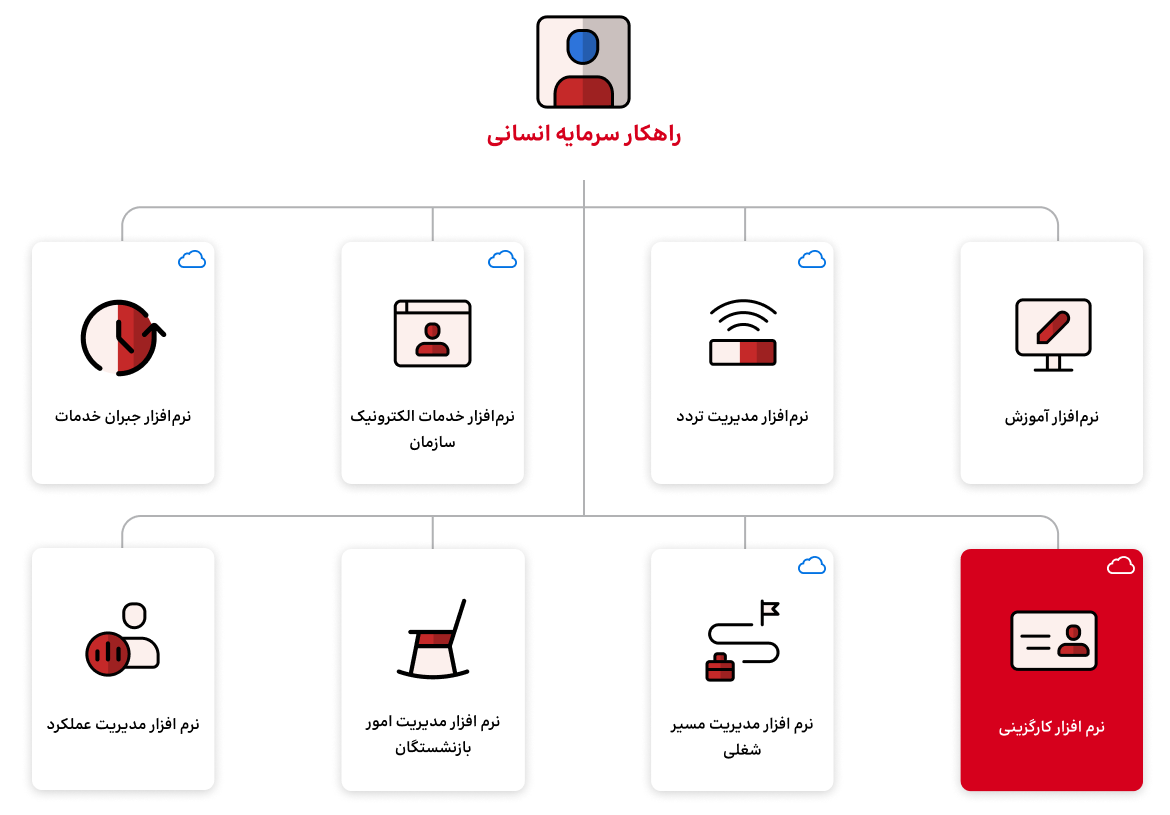 راهکار سرمایه انسانی

نرم‌افزار آموزش

نرم‌افزار مدیریت تردد

نرم‌افزار خدمات الکترونیک سازمان

نرم‌افزار جبران خدمات

نرم افزار کارگزینی

نرم افزار مدیریت مسیر شغلی

نرم افزار مدیریت امور بازنشستگان

نرم افزار مدیریت عملکرد