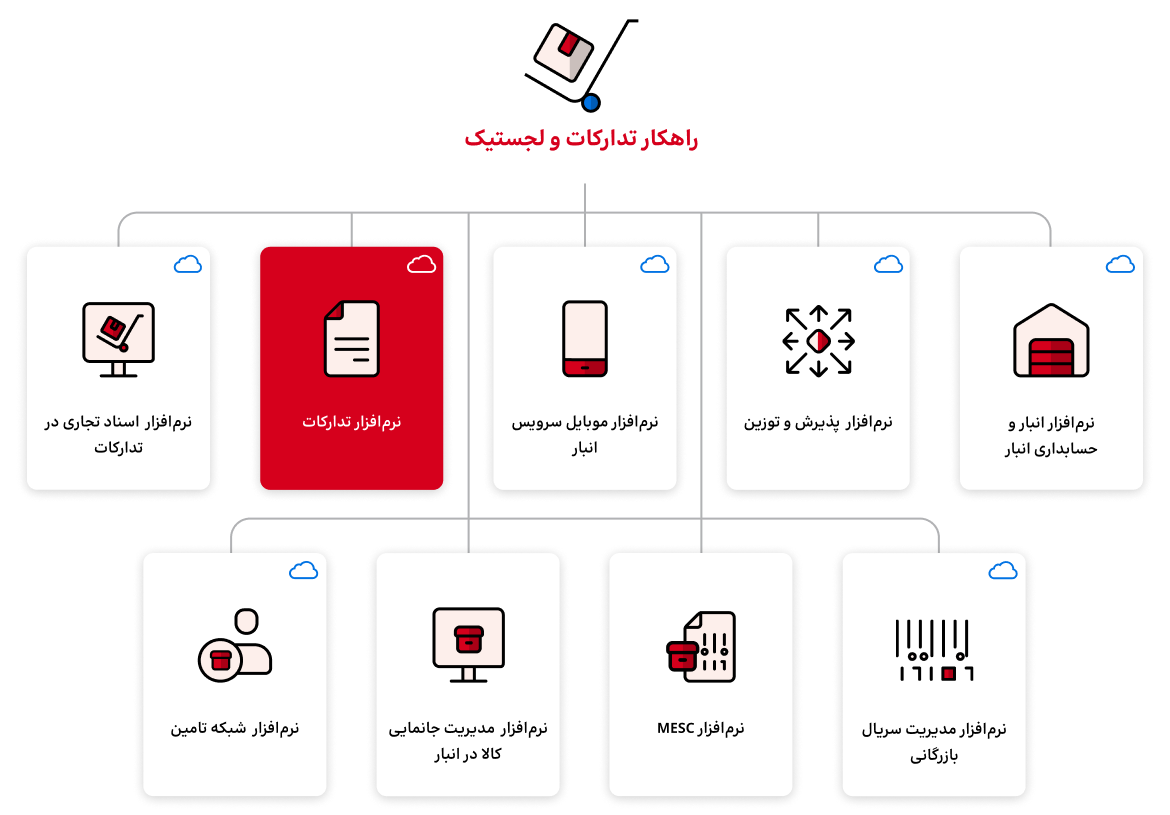 راهکار تدارکات و لجستیک

نرم‌افزار انبار و حسابداری انبار

نرم‌افزار پذیرش و توزین

نرم‌افزار موبایل سرویس انبار

نرم‌افزار تدارکات

نرم‌افزار اسناد تجاری در تدارکات

نرم‌افزار مدیریت سریال بازرگانی

نرم‌افزار MESC

نرم‌افزار مدیریت جانمایی کالا در انبار

نرم‌افزار شبکه تامین