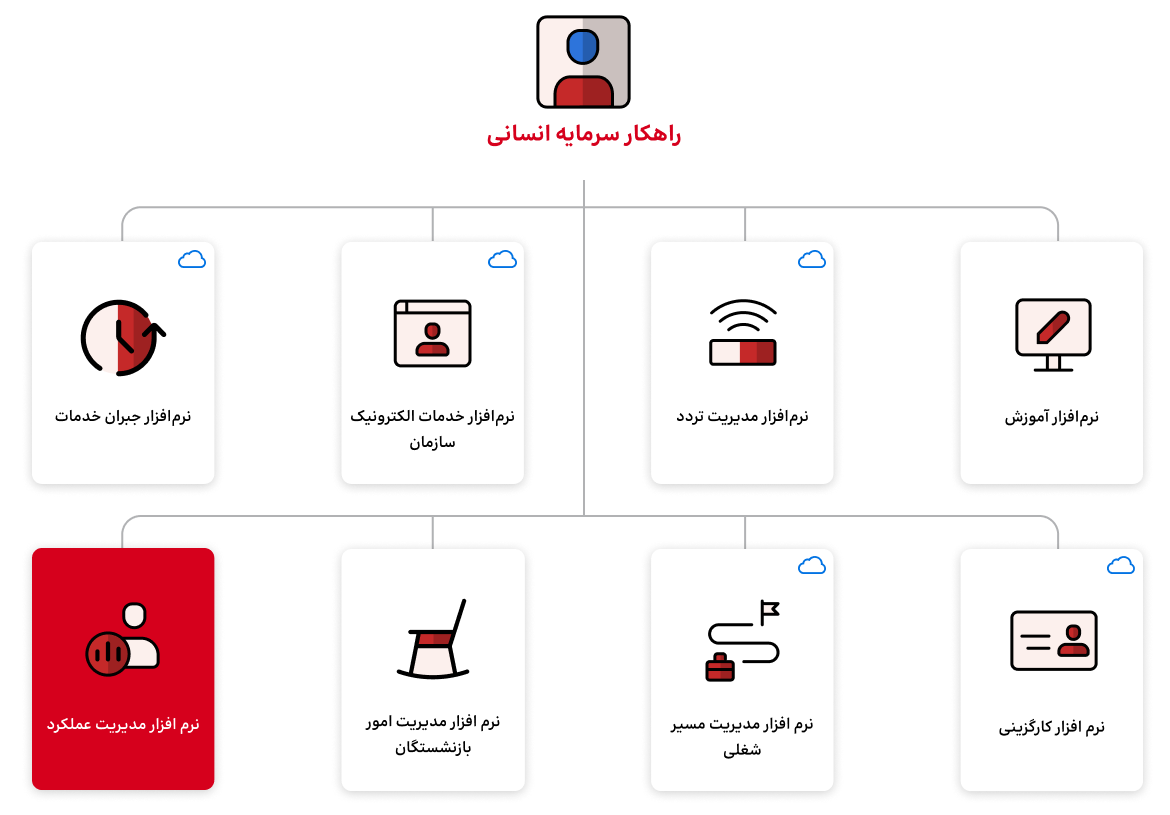 راهکار سرمایه انسانی

نرم‌افزار آموزش

نرم‌افزار مدیریت تردد

نرم‌افزار خدمات الکترونیک سازمان

نرم‌افزار جبران خدمات

نرم افزار کارگزینی

نرم افزار مدیریت مسیر شغلی

نرم افزار مدیریت امور بازنشستگان

نرم افزار مدیریت عملکرد