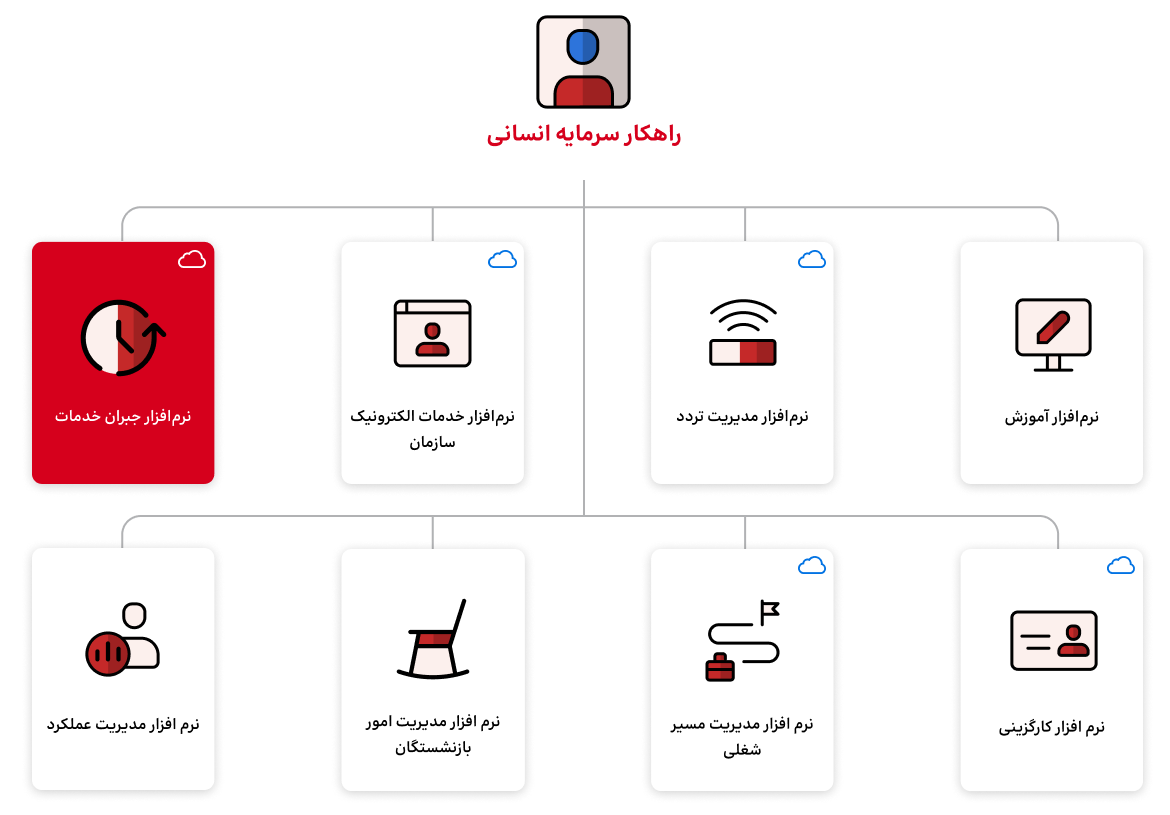 راهکار سرمایه انسانی

نرم‌افزار آموزش

نرم‌افزار مدیریت تردد

نرم‌افزار خدمات الکترونیک سازمان

نرم‌افزار جبران خدمات

نرم افزار کارگزینی

نرم افزار مدیریت مسیر شغلی

نرم افزار مدیریت امور بازنشستگان

نرم افزار مدیریت عملکرد