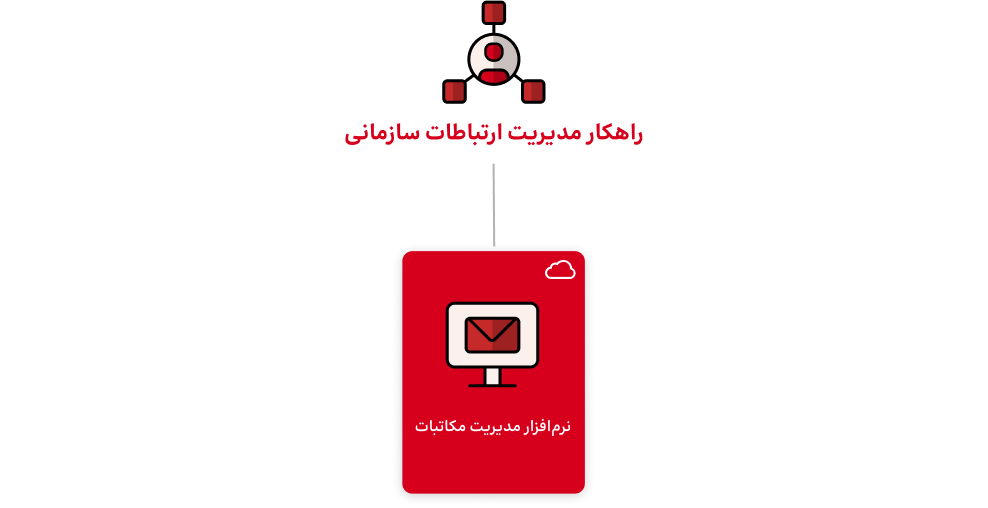 راهکار مدیریت ارتباطات سازمانی

نرم‌افزار مدیریت مکاتبات