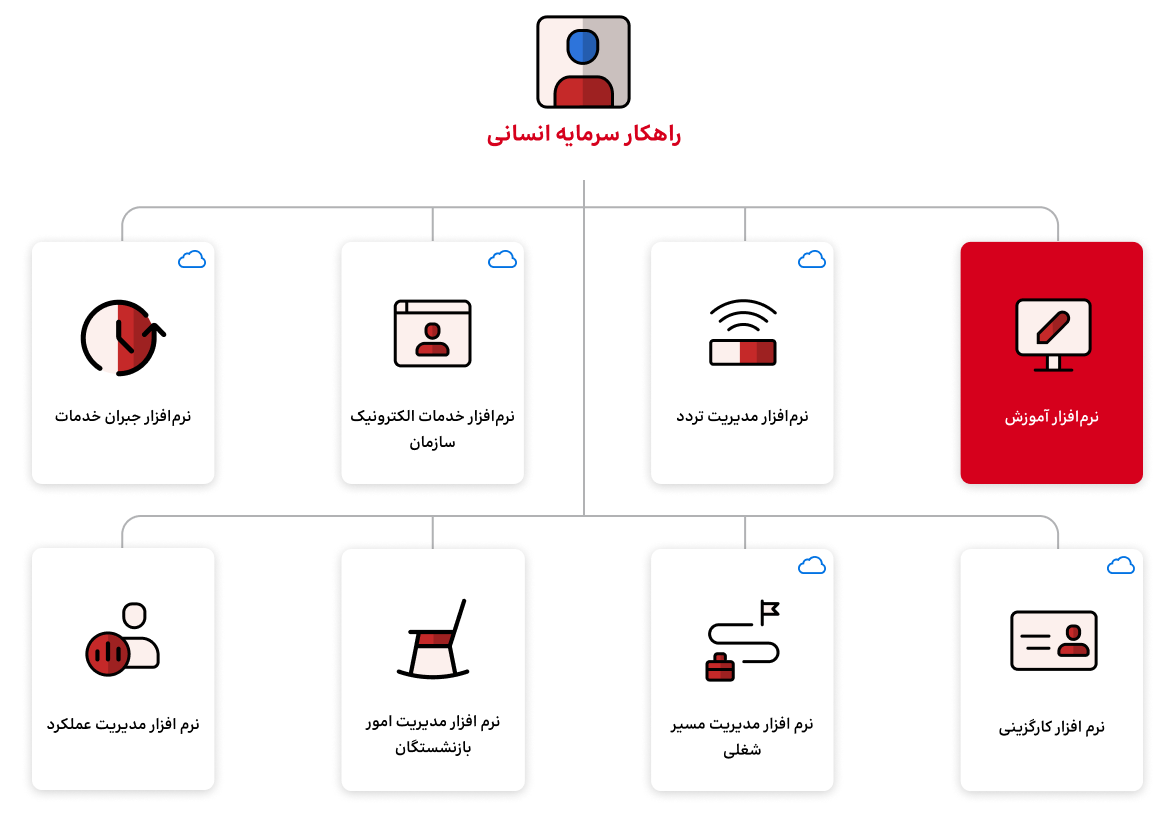 راهکار سرمایه انسانی

نرم‌افزار آموزش

نرم‌افزار مدیریت تردد

نرم‌افزار خدمات الکترونیک سازمان

نرم‌افزار جبران خدمات

نرم افزار کارگزینی

نرم افزار مدیریت مسیر شغلی

نرم افزار مدیریت امور بازنشستگان

نرم افزار مدیریت عملکرد