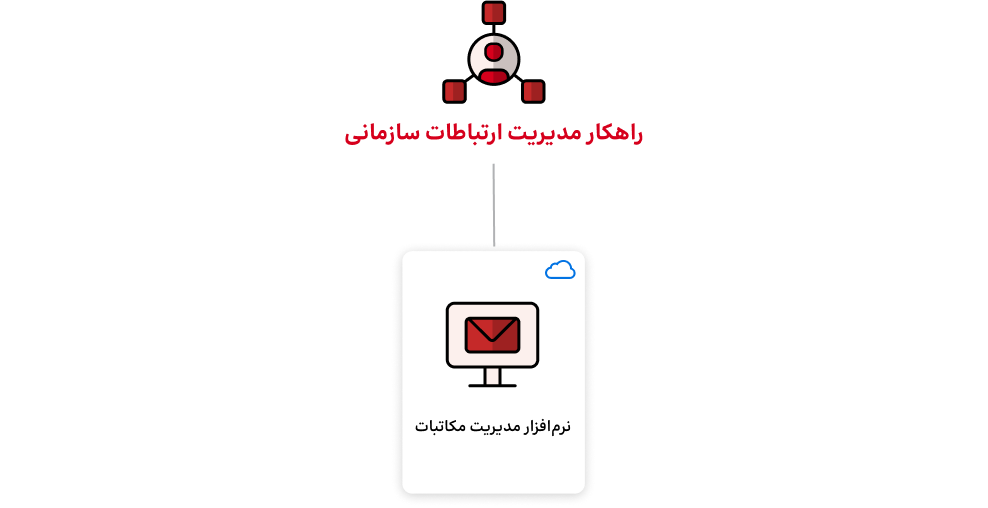 راهکار مدیریت ارتباطات سازمانی

نرم‌افزار مدیریت مکاتبات