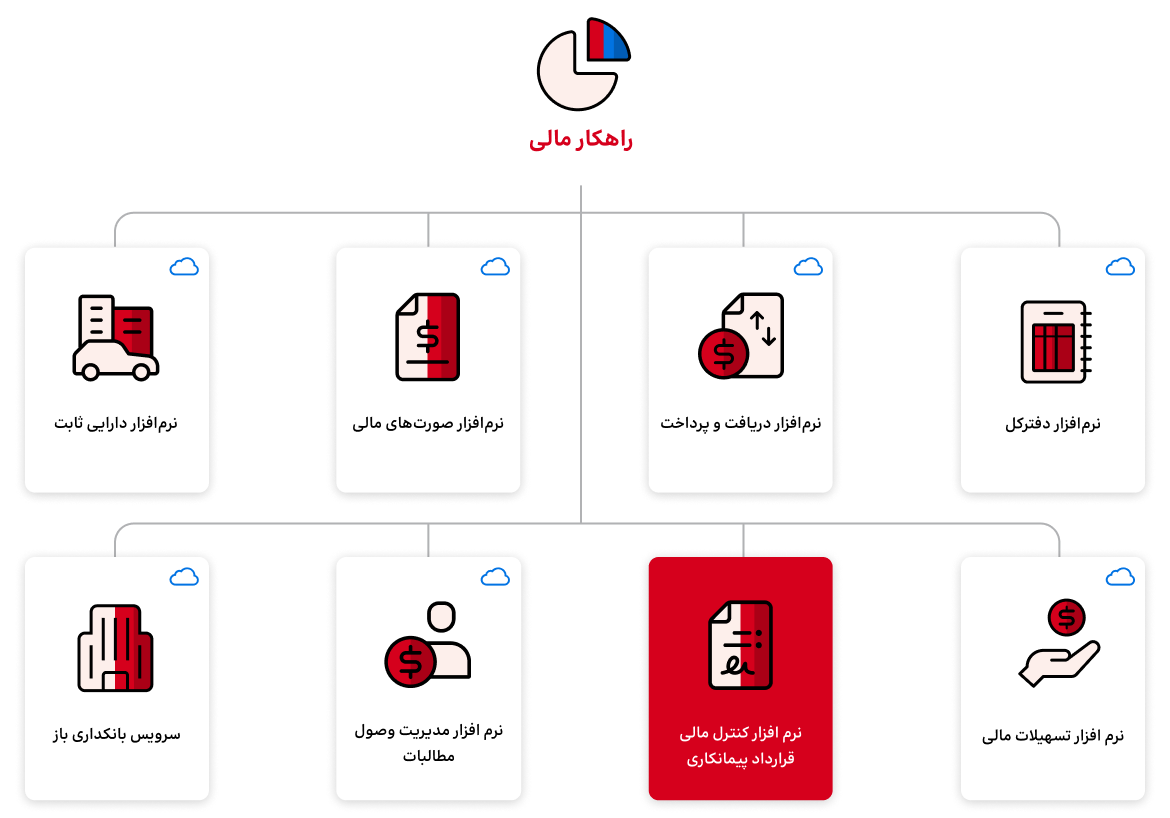 راهکار مالی

نرم‌افزار دفترکل

نرم‌افزار دریافت و پرداخت

نرم‌افزار صورت‌های مالی

نرم‌افزار دارایی ثابت

نرم افزار تسهیلات مالی

نرم افزار کنترل مالی قرارداد پیمانکاری

نرم افزار مدیریت وصول مطالبات

سرویس بانکداری باز