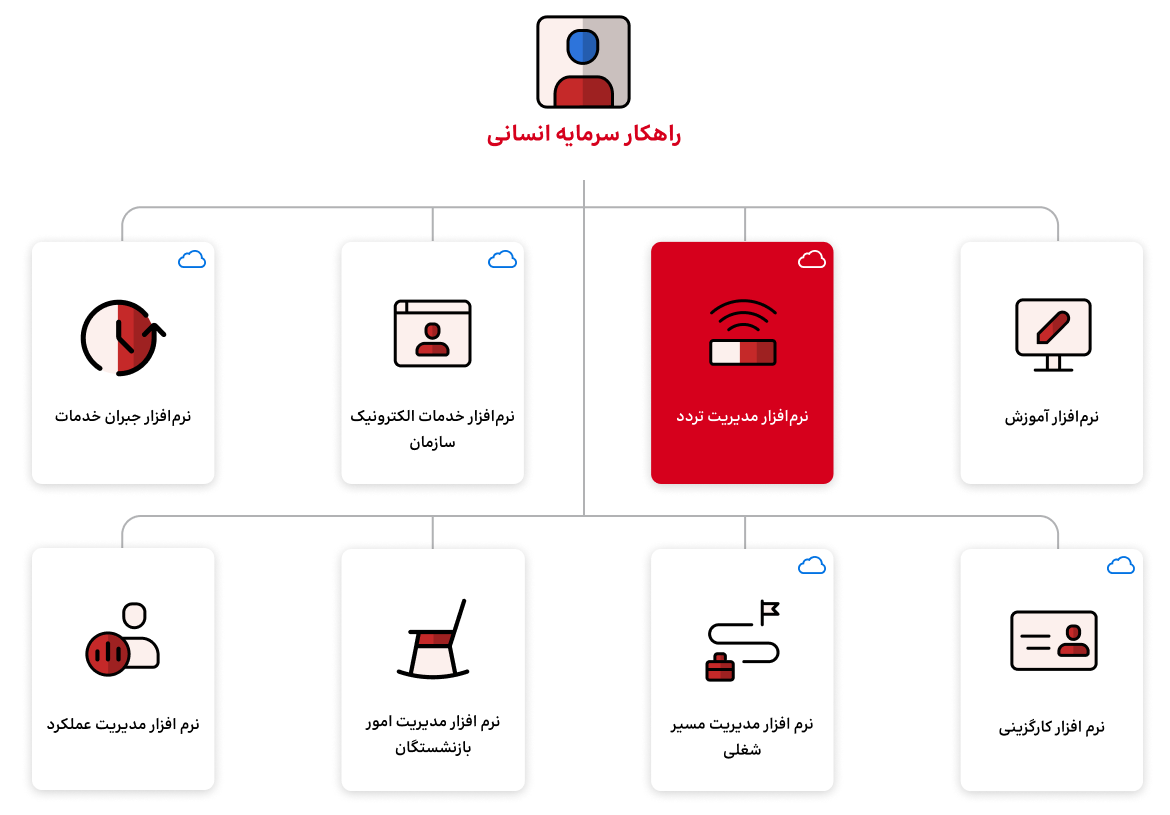 راهکار سرمایه انسانی

نرم‌افزار آموزش

نرم‌افزار مدیریت تردد

نرم‌افزار خدمات الکترونیک سازمان

نرم‌افزار جبران خدمات

نرم افزار کارگزینی

نرم افزار مدیریت مسیر شغلی

نرم افزار مدیریت امور بازنشستگان

نرم افزار مدیریت عملکرد