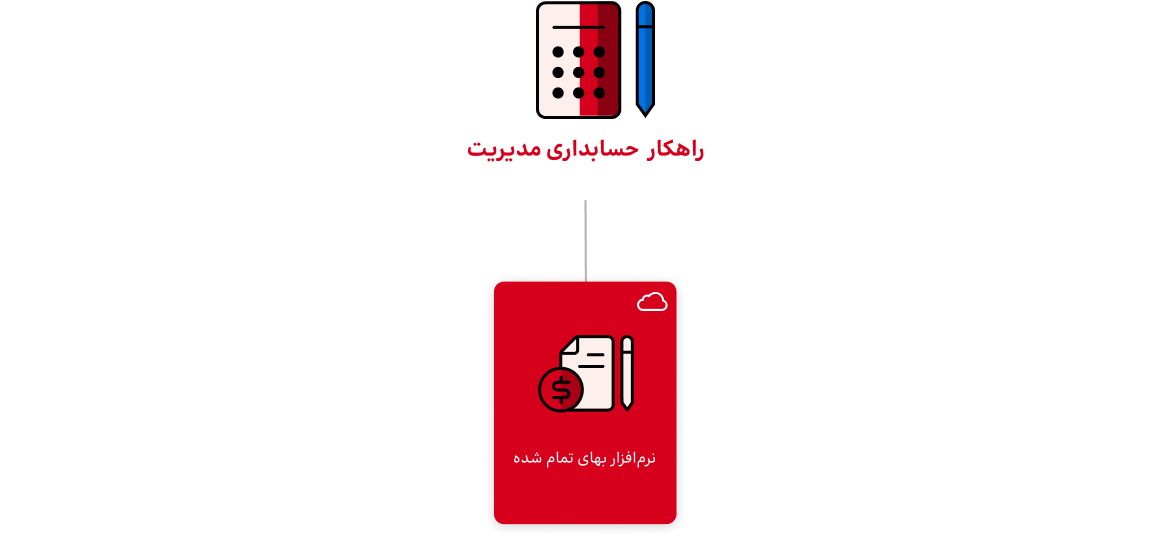 راهکار حسابداری مدیریت

نرم‌افزار بهای تمام شده