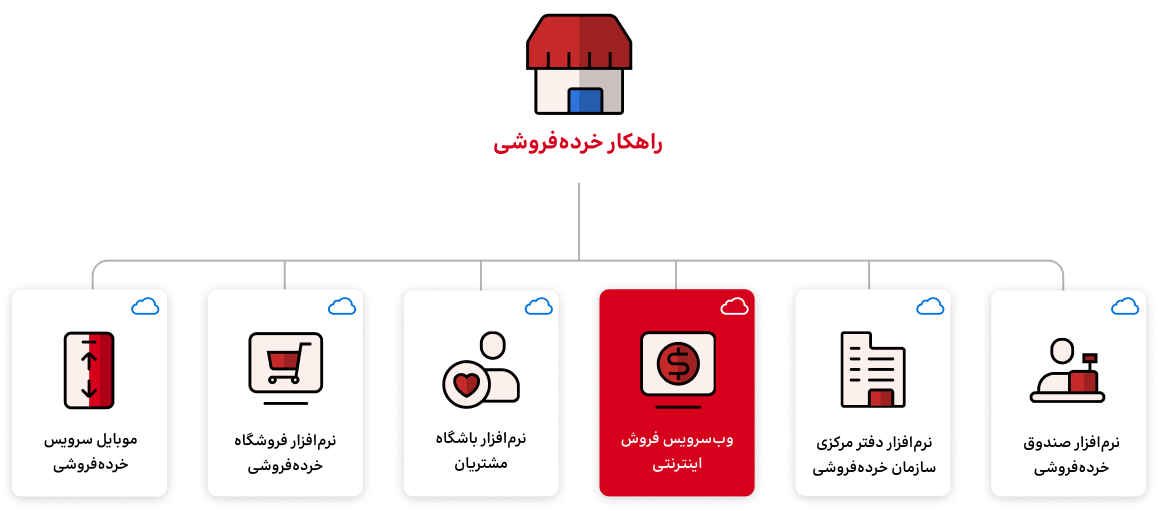 راهکار خرده‌فروشی

نرم‌افزار صندوق خرده‌فروشی

نرم‌افزار دفتر مرکزی سازمان خرده‌فروشی

وب‌سرویس فروش اینترنتی

نرم‌افزار باشگاه مشتریان

نرم‌افزار فروشگاه خرده‌فروشی

موبایل سرویس خرده‌فروشی