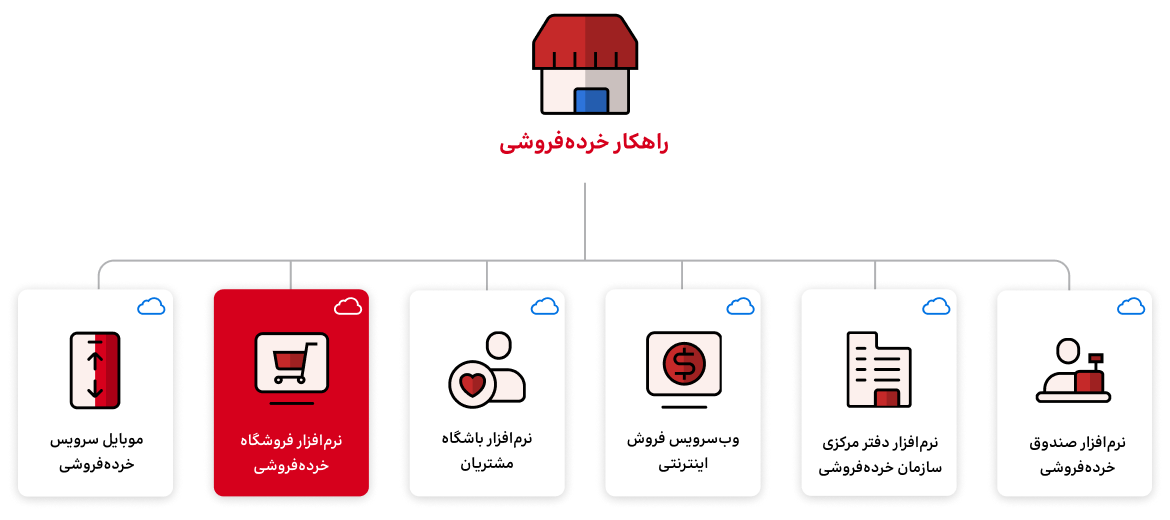 راهکار خرده‌فروشی

نرم‌افزار صندوق خرده‌فروشی

نرم‌افزار دفتر مرکزی سازمان خرده‌فروشی

وب‌سرویس فروش اینترنتی

نرم‌افزار باشگاه مشتریان

نرم‌افزار فروشگاه خرده‌فروشی

موبایل سرویس خرده‌فروشی