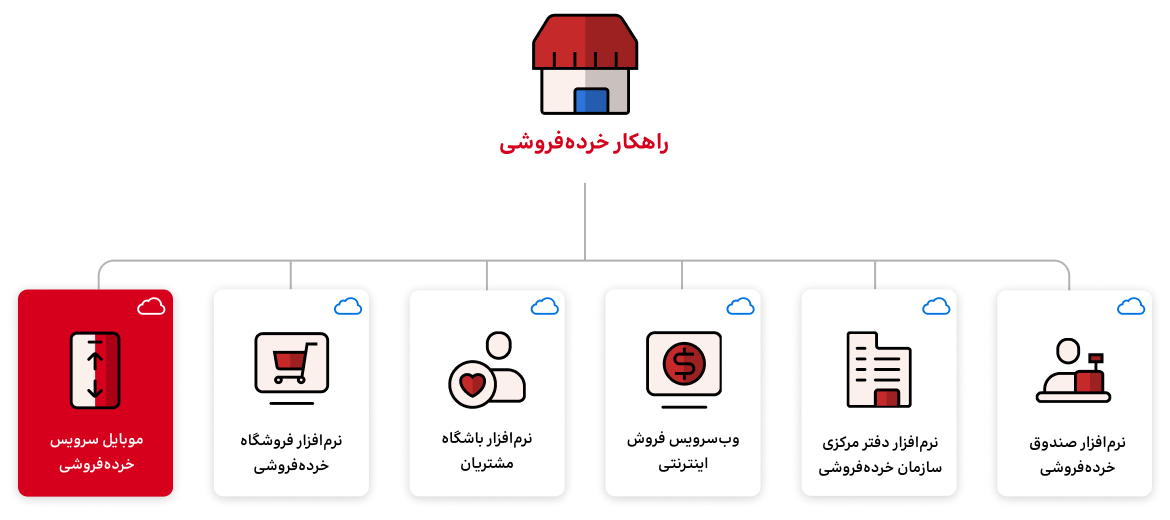 راهکار خرده‌فروشی

نرم‌افزار صندوق خرده‌فروشی

نرم‌افزار دفتر مرکزی سازمان خرده‌فروشی

وب‌سرویس فروش اینترنتی

نرم‌افزار باشگاه مشتریان

نرم‌افزار فروشگاه خرده‌فروشی

موبایل سرویس خرده‌فروشی