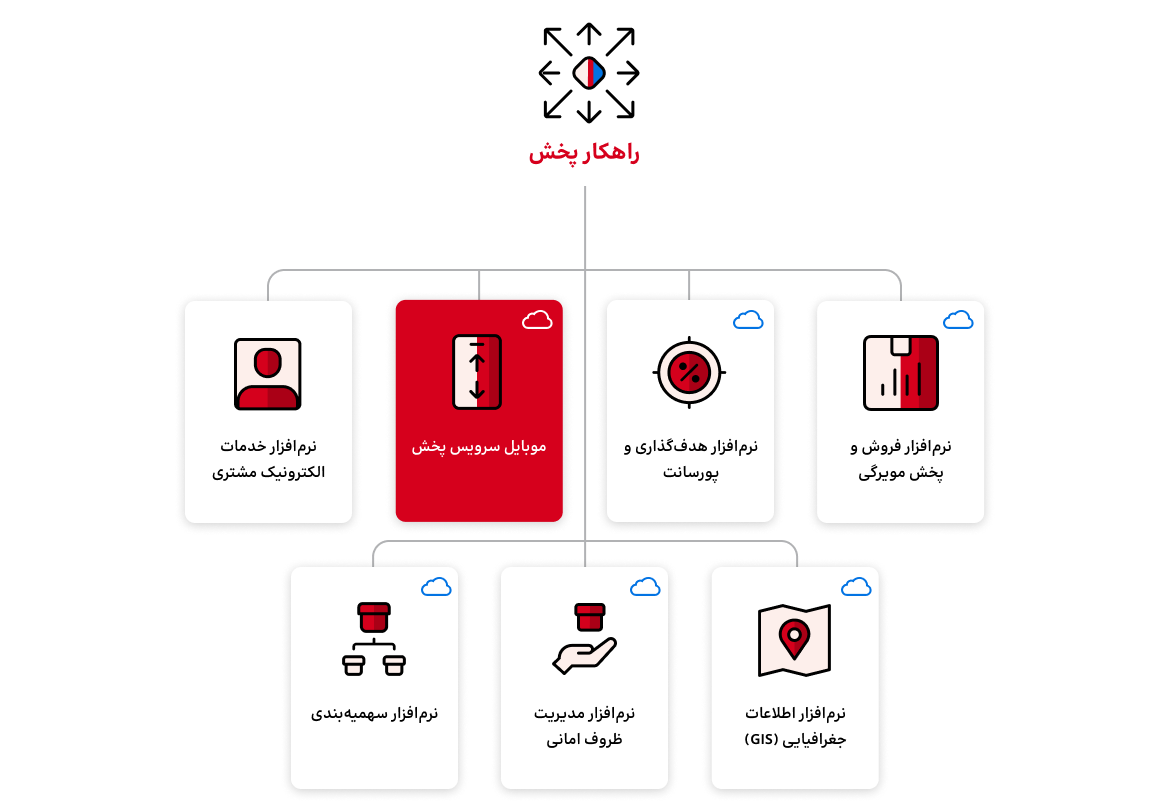 راهکار پخش

نرم‌افزار فروش و پخش مویرگی

نرم‌افزار هدف‌گذاری و پورسانت

موبایل سرویس پخش

نرم‌افزار خدمات الکترونیک مشتری

نرم‌افزار اطلاعات جغرافیایی (GIS)

نرم‌افزار مدیریت ظروف امانی

نرم‌افزار سهمیه‌بندی