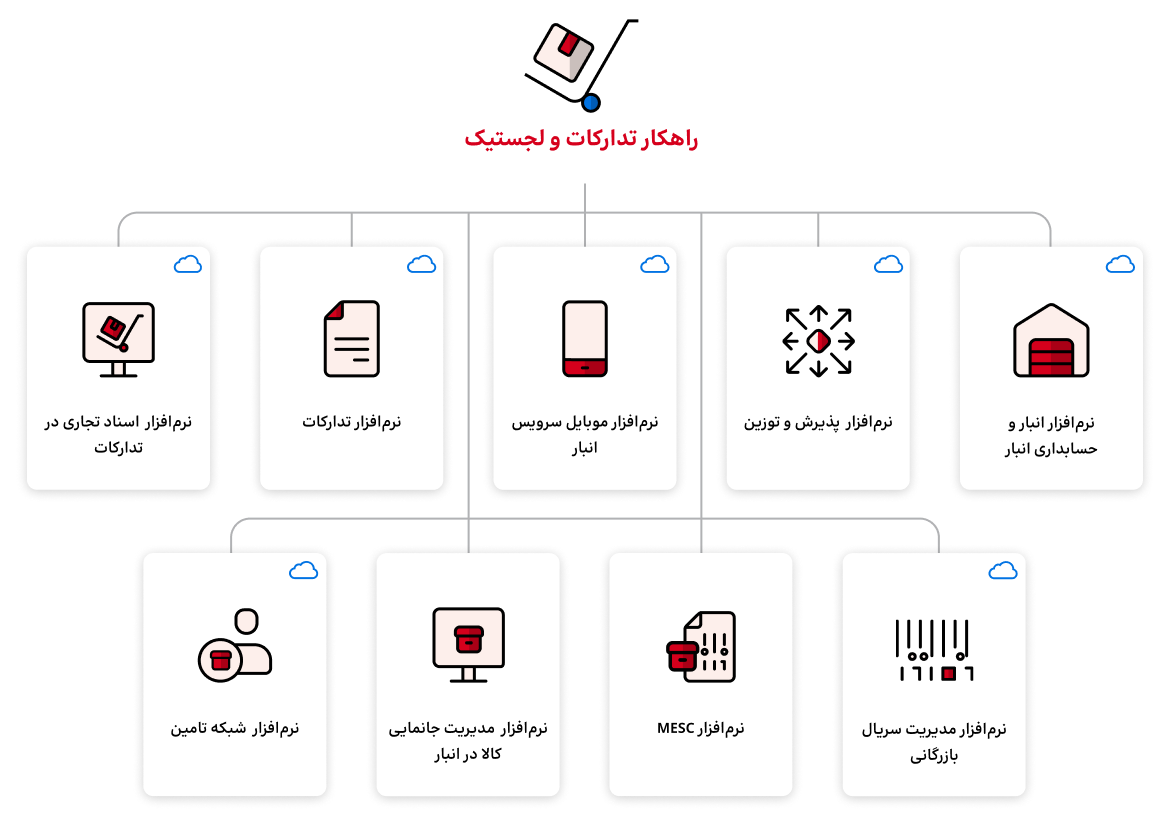 راهکار تدارکات و لجستیک

نرم‌افزار انبار و حسابداری انبار

نرم‌افزار پذیرش و توزین

نرم‌افزار موبایل سرویس انبار

نرم‌افزار تدارکات

نرم‌افزار اسناد تجاری در تدارکات

نرم‌افزار مدیریت سریال بازرگانی

نرم‌افزار MESC

نرم‌افزار مدیریت جانمایی کالا در انبار

نرم‌افزار شبکه تامین