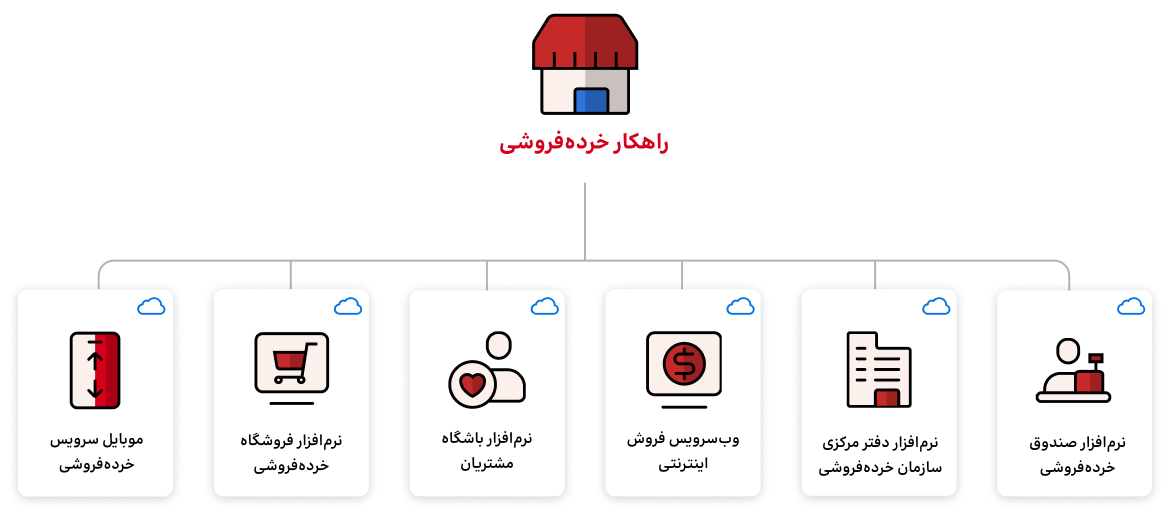 راهکار خرده‌فروشی

نرم‌افزار صندوق خرده‌فروشی

نرم‌افزار دفتر مرکزی سازمان خرده‌فروشی

وب‌سرویس فروش اینترنتی

نرم‌افزار باشگاه مشتریان

نرم‌افزار فروشگاه خرده‌فروشی

موبایل سرویس خرده‌فروشی