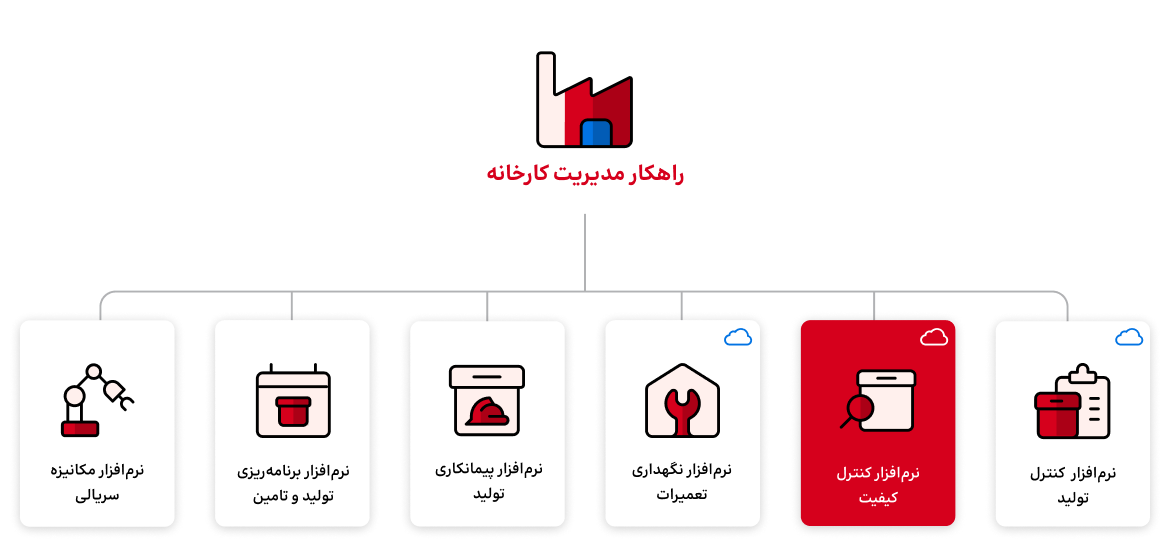 راهکار مدیریت کارخانه

نرم‌افزار کنترل تولید

نرم‌افزار کنترل کیفیت

نرم‌افزار نگهداری تعمیرات

نرم‌افزار پیمانکاری تولید

نرم‌افزار برنامه‌ریزی تولید و تامین

نرم‌افزار مکانیزه سریالی