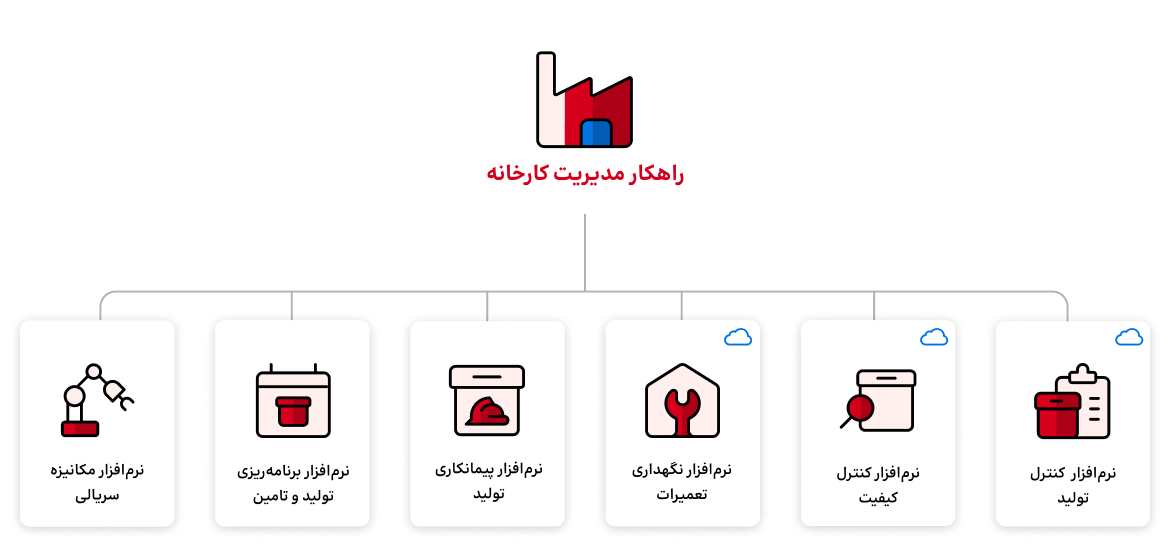 راهکار مدیریت کارخانه

نرم‌افزار کنترل تولید

نرم‌افزار کنترل کیفیت

نرم‌افزار نگهداری تعمیرات

نرم‌افزار پیمانکاری تولید

نرم‌افزار برنامه‌ریزی تولید و تامین

نرم‌افزار مکانیزه سریالی