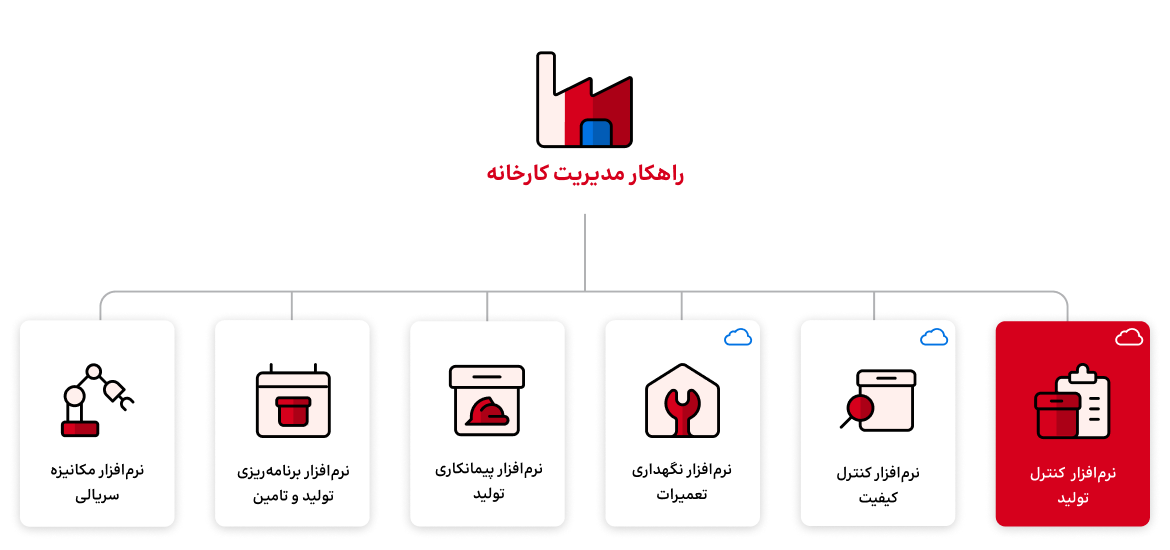 راهکار مدیریت کارخانه

نرم‌افزار کنترل تولید

نرم‌افزار کنترل کیفیت

نرم‌افزار نگهداری تعمیرات

نرم‌افزار پیمانکاری تولید

نرم‌افزار برنامه‌ریزی تولید و تامین

نرم‌افزار مکانیزه سریالی