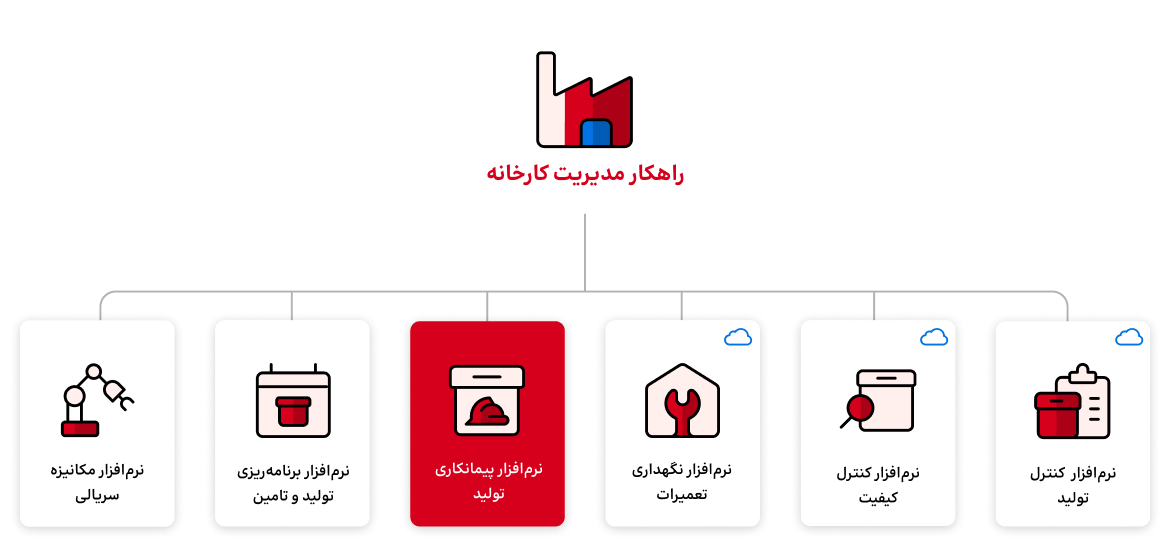 راهکار مدیریت کارخانه

نرم‌افزار کنترل تولید

نرم‌افزار کنترل کیفیت

نرم‌افزار نگهداری تعمیرات

نرم‌افزار پیمانکاری تولید

نرم‌افزار برنامه‌ریزی تولید و تامین

نرم‌افزار مکانیزه سریالی