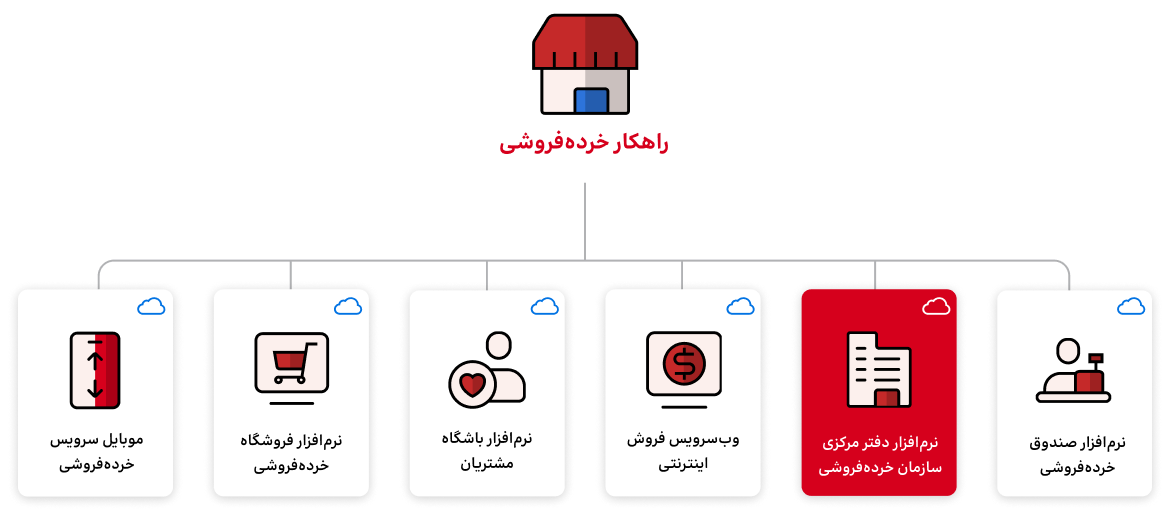 راهکار خرده‌فروشی

نرم‌افزار صندوق خرده‌فروشی

نرم‌افزار دفتر مرکزی سازمان خرده‌فروشی

وب‌سرویس فروش اینترنتی

نرم‌افزار باشگاه مشتریان

نرم‌افزار فروشگاه خرده‌فروشی

موبایل سرویس خرده‌فروشی