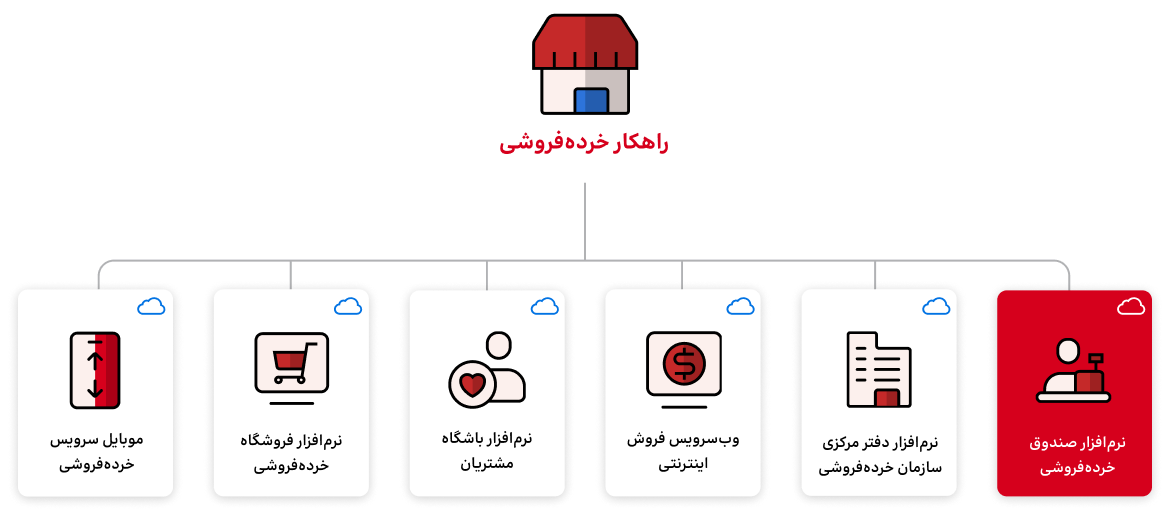 راهکار خرده‌فروشی

نرم‌افزار صندوق خرده‌فروشی

نرم‌افزار دفتر مرکزی سازمان خرده‌فروشی

وب‌سرویس فروش اینترنتی

نرم‌افزار باشگاه مشتریان

نرم‌افزار فروشگاه خرده‌فروشی

موبایل سرویس خرده‌فروشی