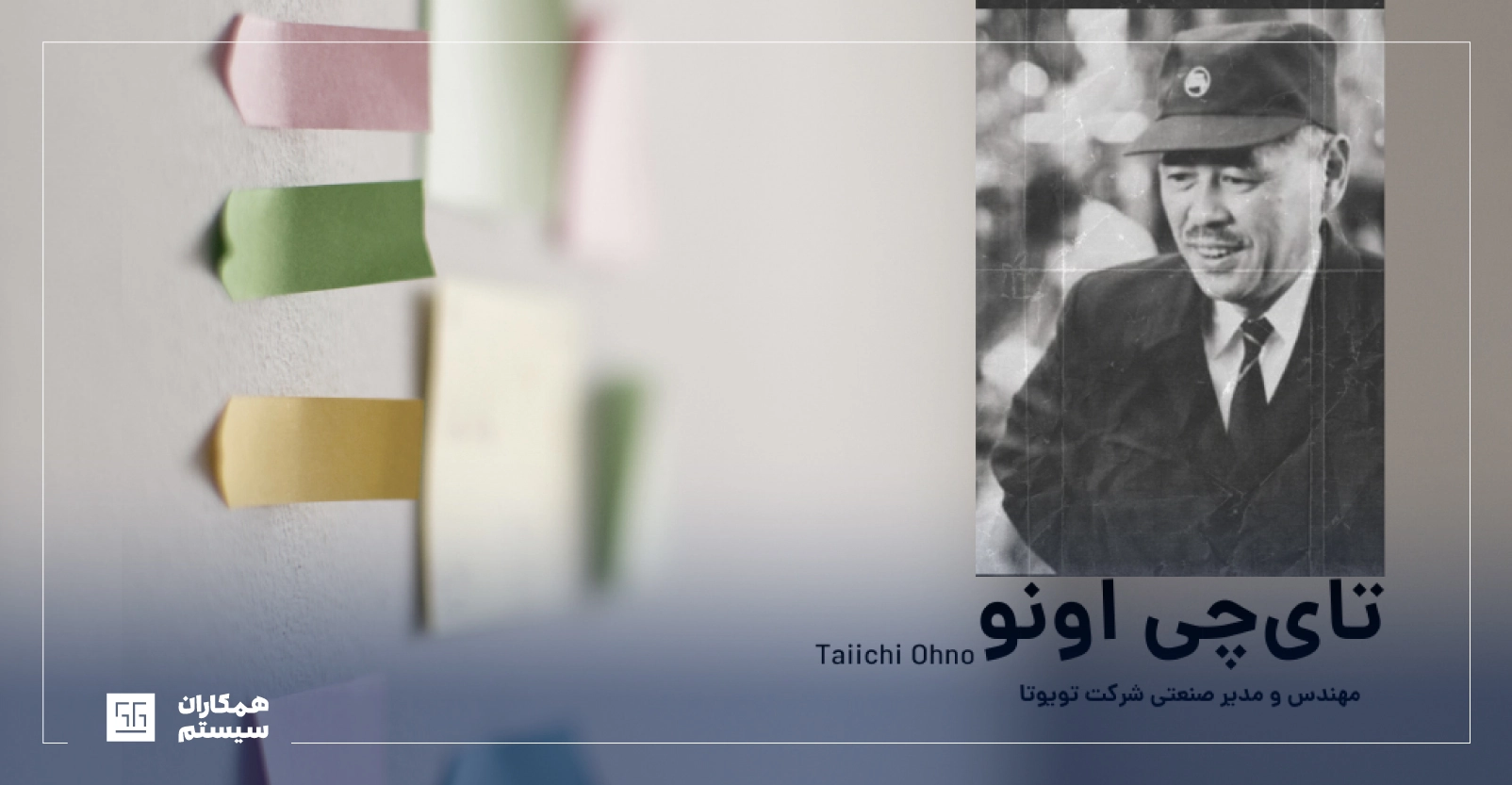 تای‌چی اونو
Taiichi Ohno
مهندس و مدیر صنعتی شرکت تویوتا

همکاران
سیستم