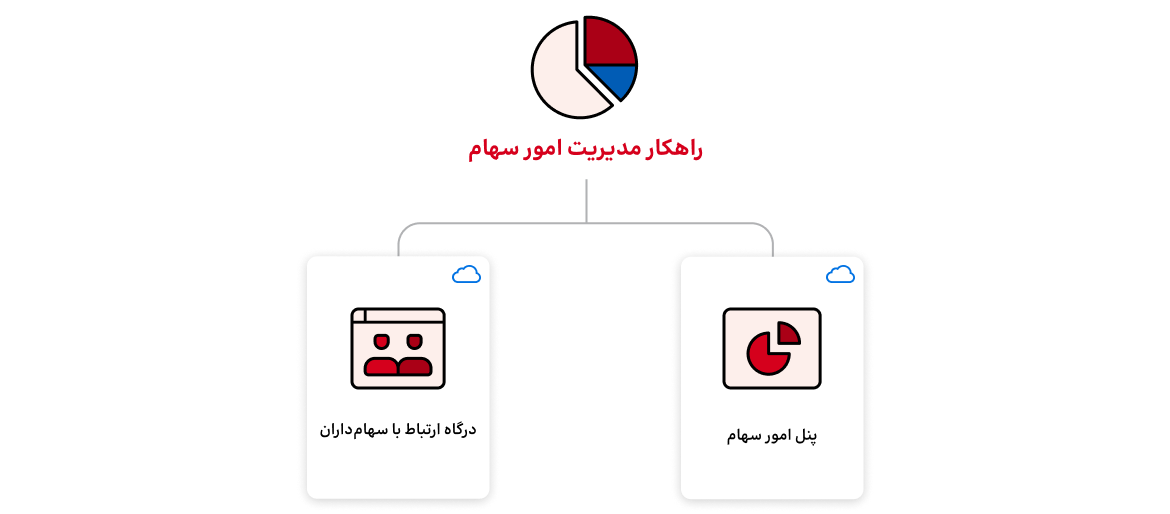 راهکار مدیریت امور سهام

پنل امور سهام

درگاه ارتباط با سهام‌داران