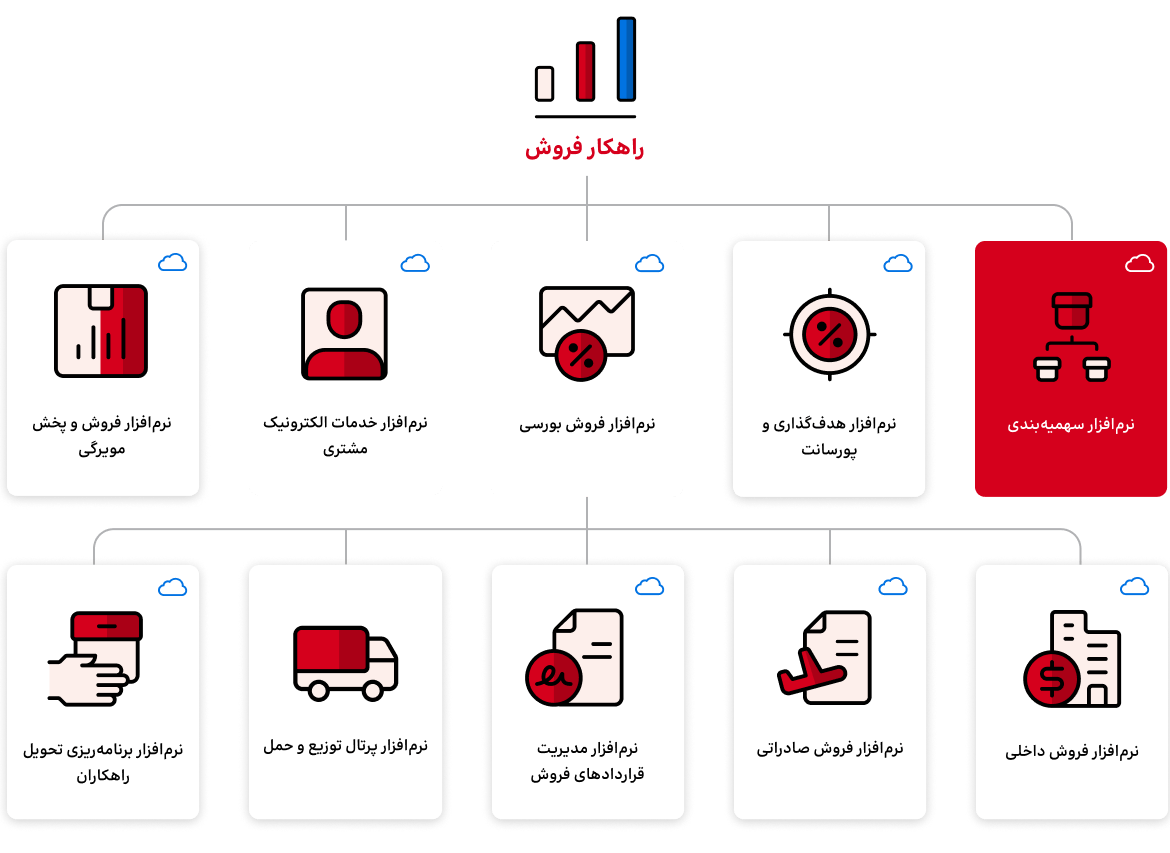 راهکار فروش

نرم‌افزار سهمیه‌بندی

نرم‌افزار هدف‌گذاری و پورسانت

نرم‌افزار فروش بورسی

نرم‌افزار خدمات الکترونیک مشتری

نرم‌افزار فروش و پخش مویرگی

نرم‌افزار فروش داخلی

نرم‌افزار فروش صادراتی

نرم‌افزار مدیریت قراردادهای فروش

نرم‌افزار پرتال توزیع و حمل

نرم‌افزار برنامه‌ریزی تحویل راهکاران