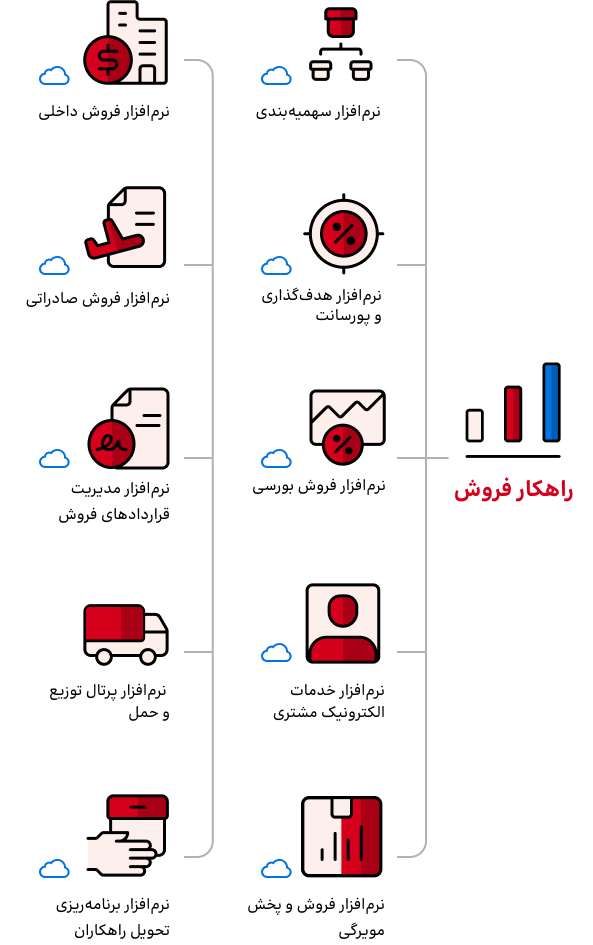 راهکار فروش

نرم‌افزار سهمیه‌بندی

نرم‌افزار هدف‌گذاری و پورسانت

نرم‌افزار فروش بورسی

نرم‌افزار خدمات الکترونیک مشتری

نرم‌افزار فروش و پخش مویرگی

نرم‌افزار فروش داخلی

نرم‌افزار فروش صادراتی

نرم‌افزار مدیریت قراردادهای فروش

نرم‌افزار پرتال توزیع و حمل

نرم‌افزار برنامه‌ریزی تحویل راهکاران